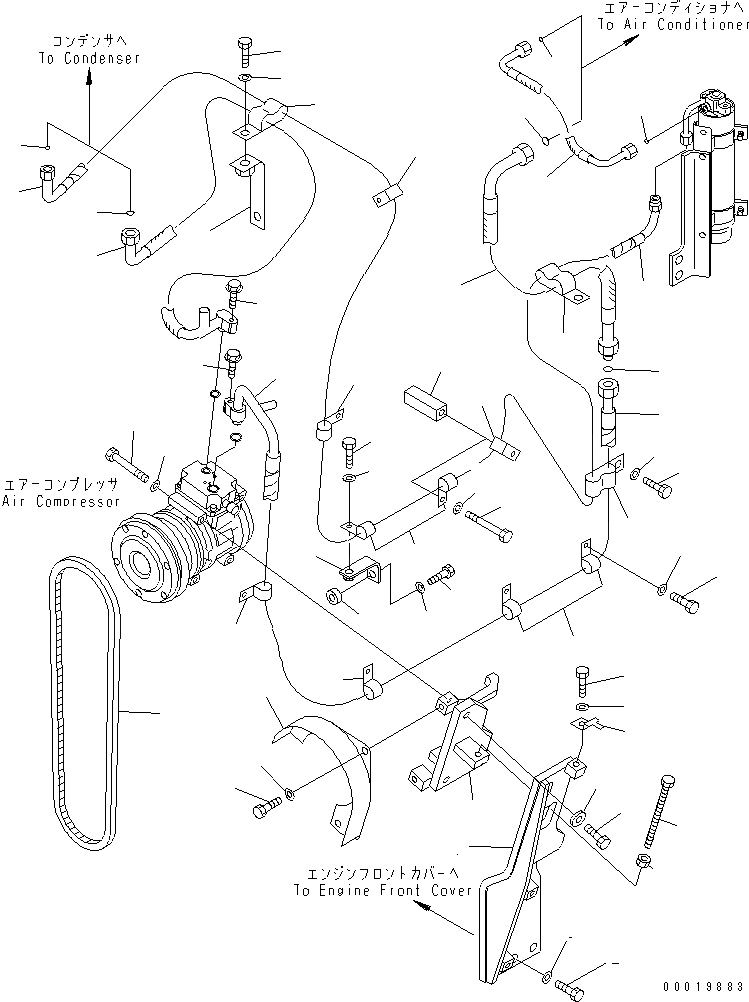 コンデンサへ
To Condenser

エアーコンディショナへ
To Air Conditioner

エアーコンプレッサ
Air Compressor

エンジンフロントカバーへ
To Engine Front Cover

00019883