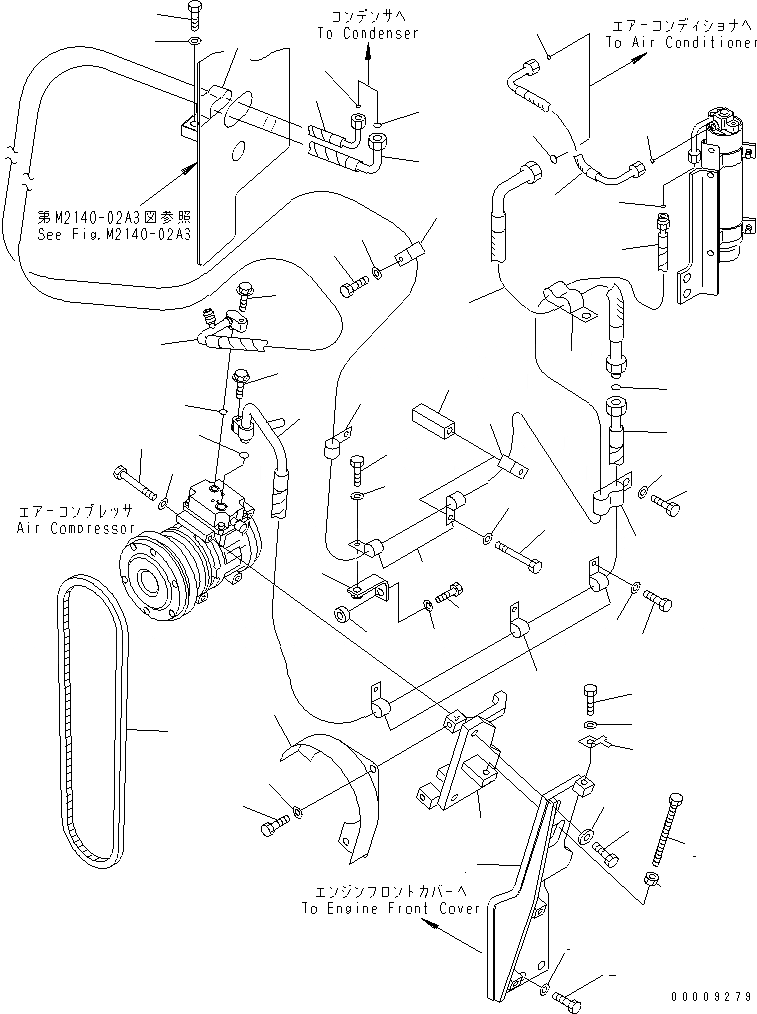 コンデンサへ
To Condenser

エアーコンディショナへ
To Air Conditioner

第M2140-02A3図参照
See Fig.M2140-02A3

エアーコンプレッサ
Air Compressor

エンジンフロントカバーへ
To Engine Front Cover

00009279