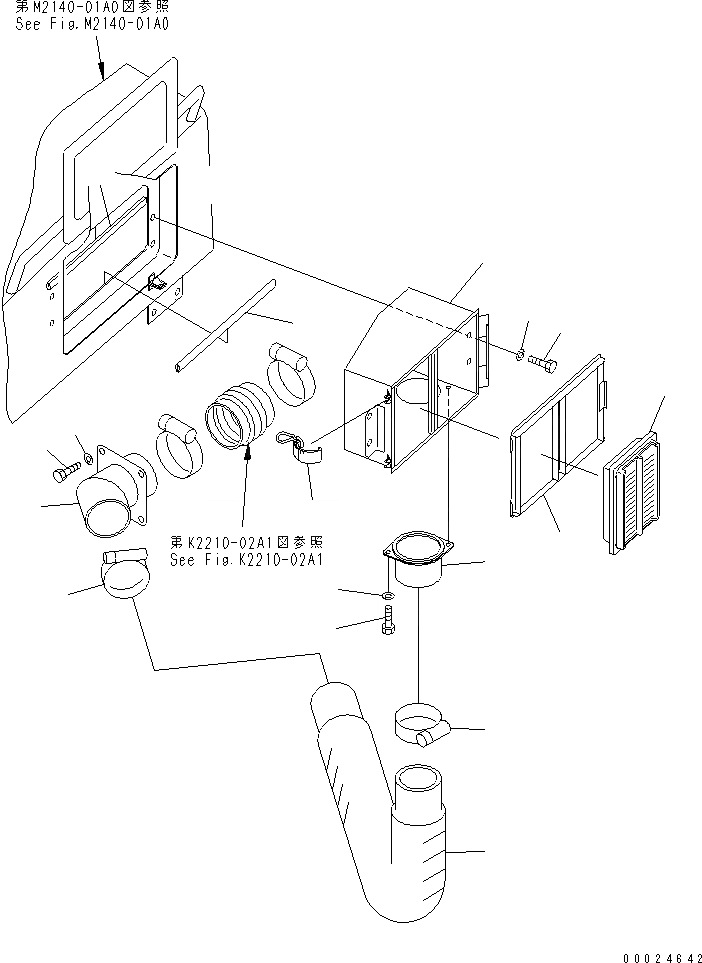 第M2140-01A0図参照
See Fig.M2140-01A0

第K2210-02A1図参照
See Fig.K2210-02A1

00024642