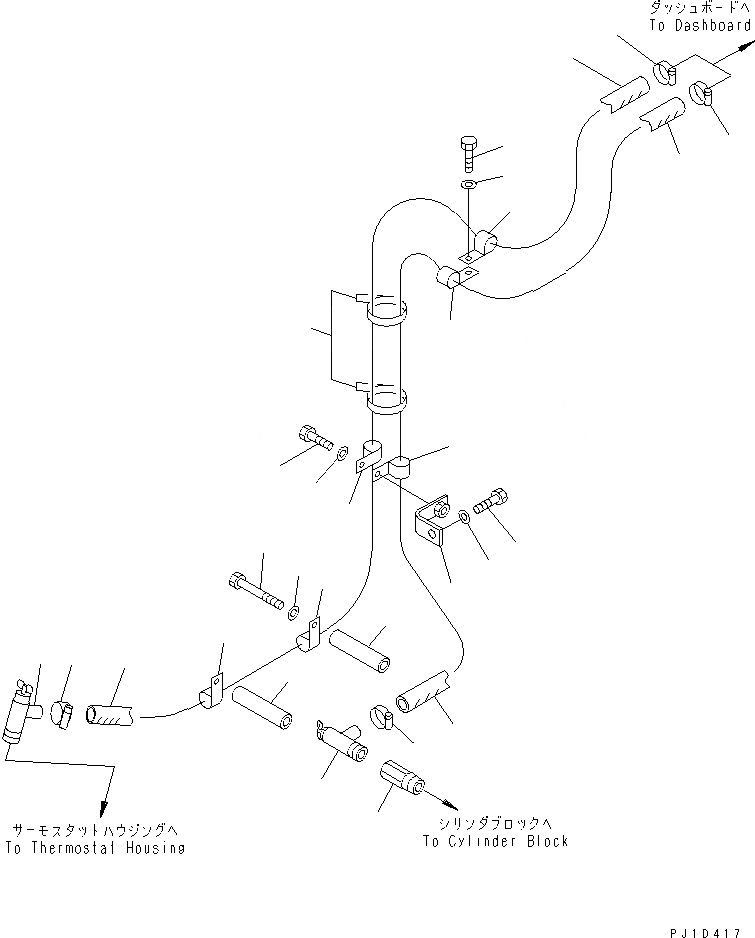 ダッシュボードへ
To Dashboard

サーモスタットハウジングへ
To Thermostat Housing

シリンダブロックへ
To Cylinder Block

PJ1D417