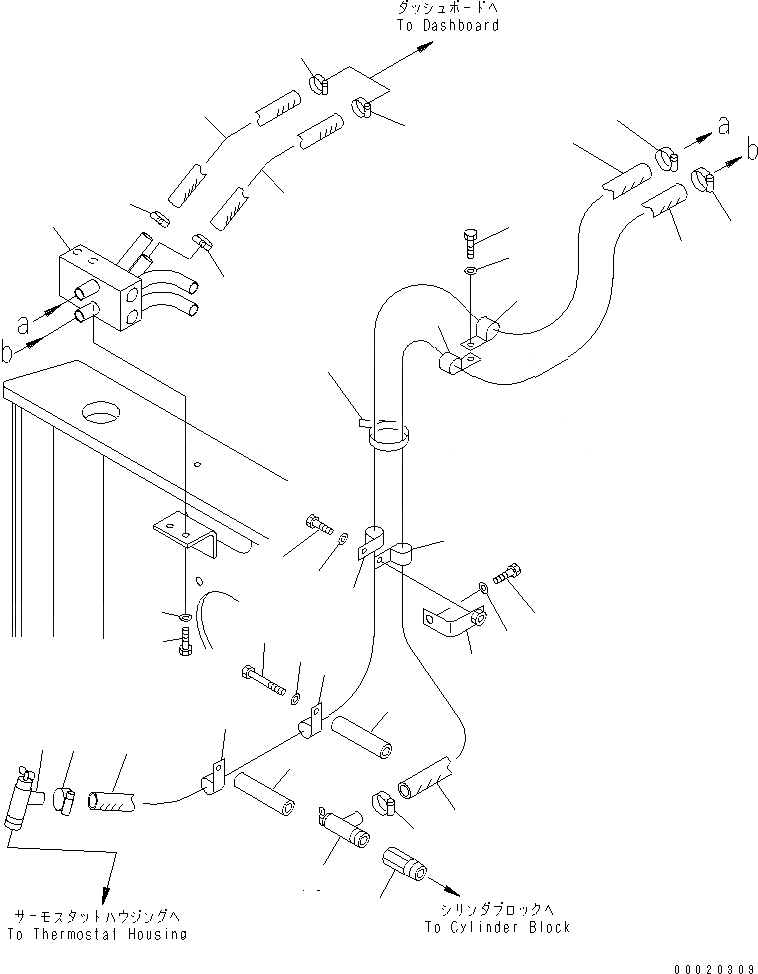 ダッシュボードへ
To Dashboard

a
b

a
b

サーモスタットハウジングへ
To Thermostat Housing

シリンダブロックへ
To Cylinder Block

00020309