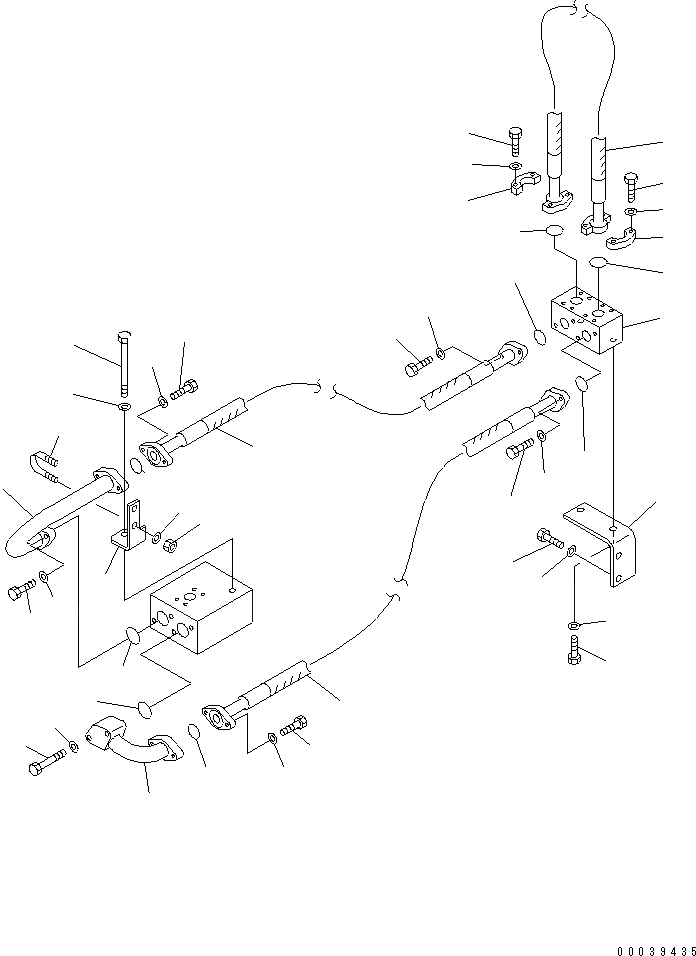 00039435