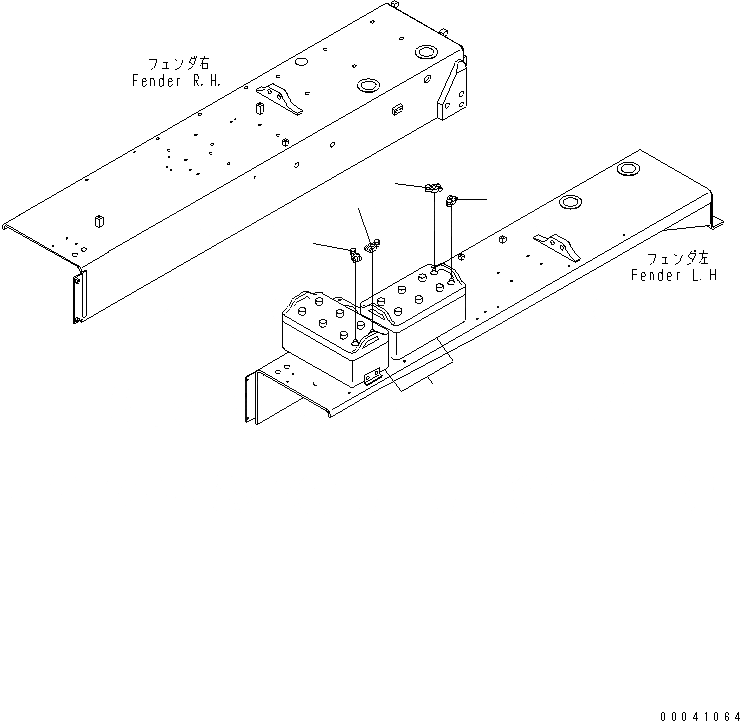 フェンダ右
Fender R.H.

フェンダ左
Fender L.H

00041064