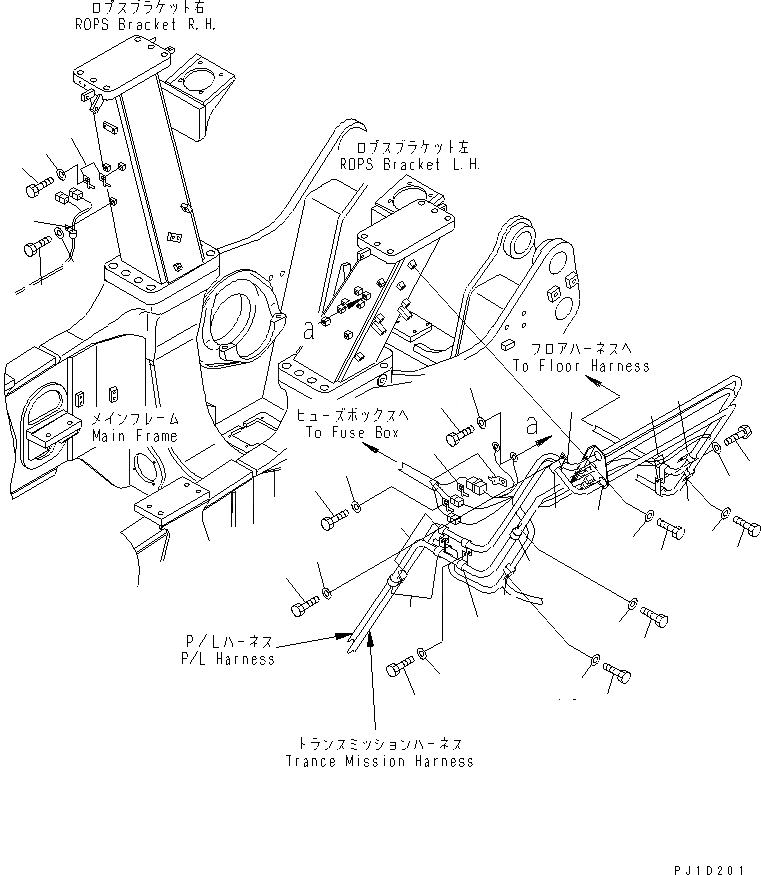 ロプスブラケット右
ROPS Bracket R.H.

ロプスブラケット左
ROPS Bracket L.H.

a

フロアハーネスへ
To Floor Harness

メインフレーム
Main Frame

ヒューズボックスへ
To Fuse Box

a

P/Lハーネス
P/L Harness

トランスミッションハーネス
Trance Mission Harness

PJ1D201