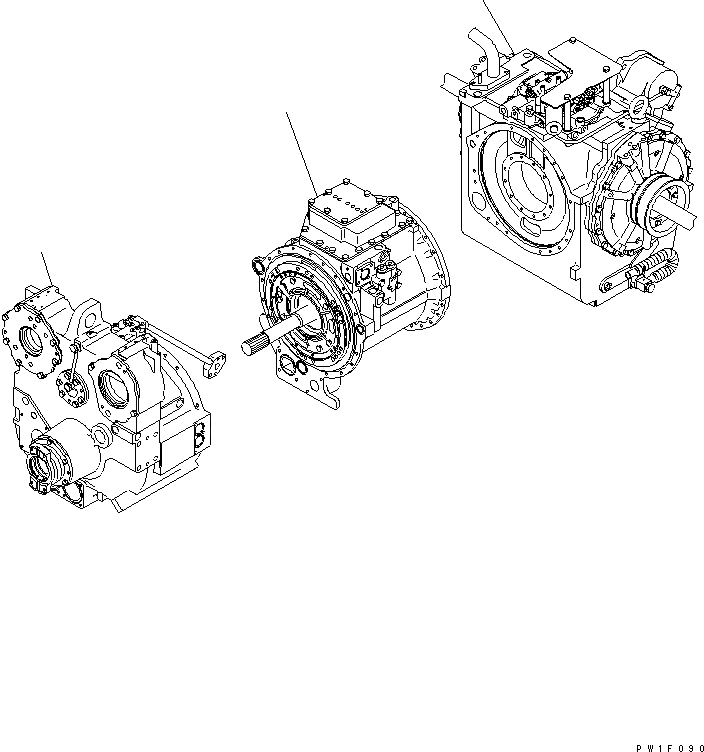 PW1F090