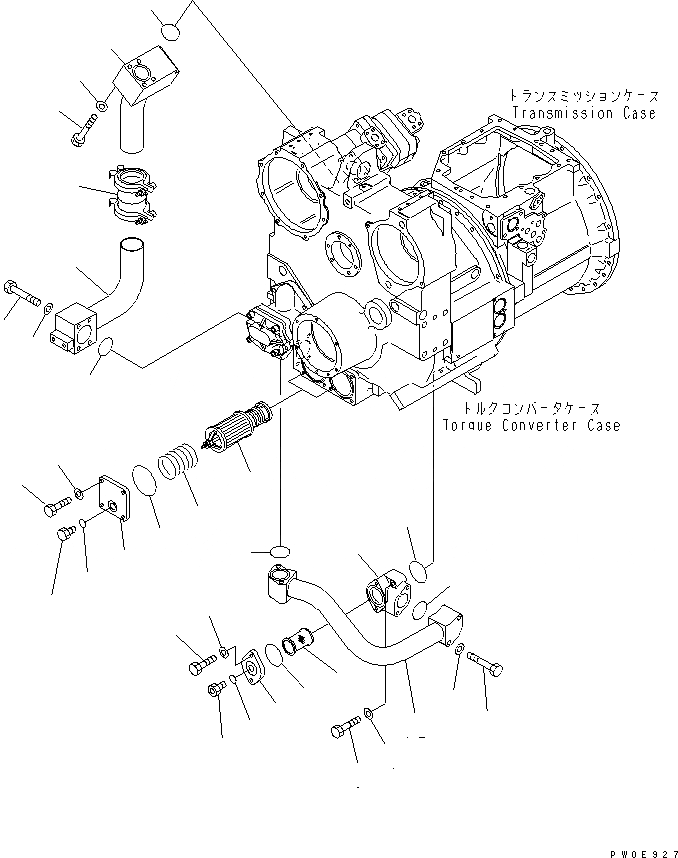 トランスミッションケース
Transmission Case

トルクコンバータケース
Torque Converter Case

PW0E927