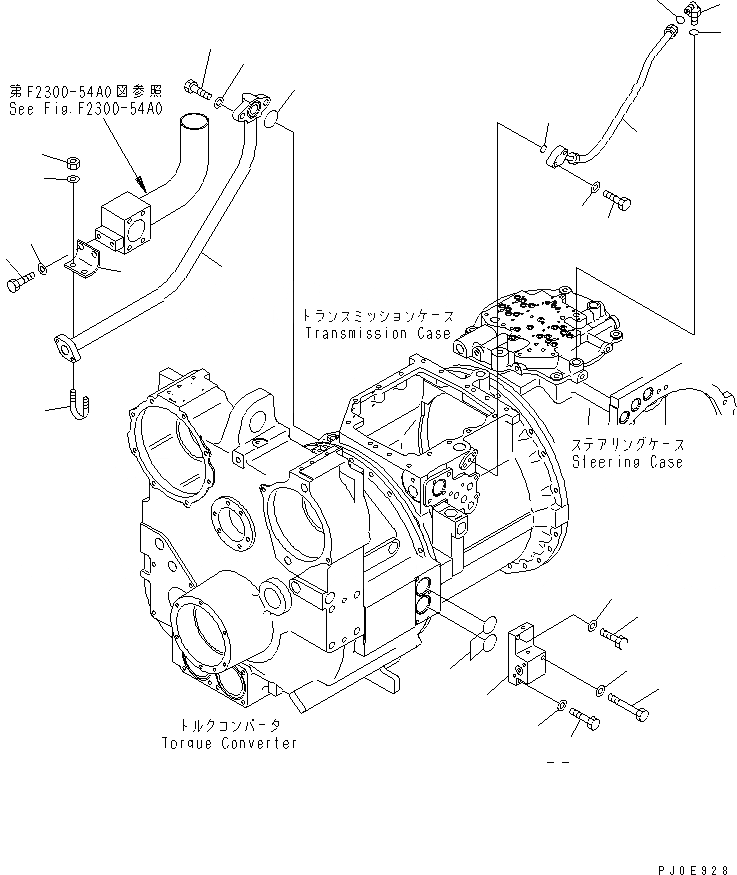 第F2300-54A0図参照
See Fig.F2300-54A0

トランスミッションケース
Transmission Case

ステアリングケース
Steering Case

トルクコンバータ
Torque Converter

PJ0E928