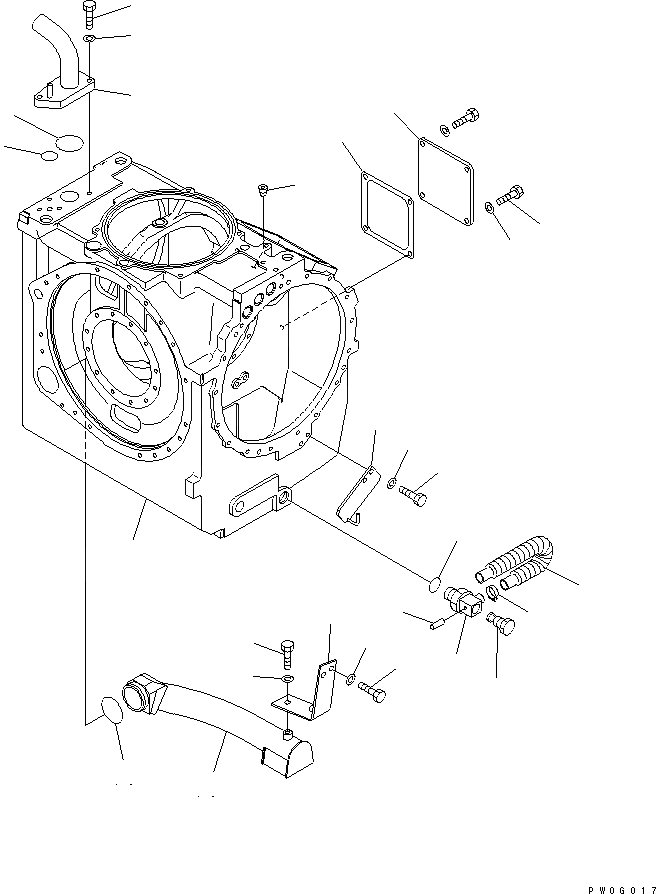 PW0G017