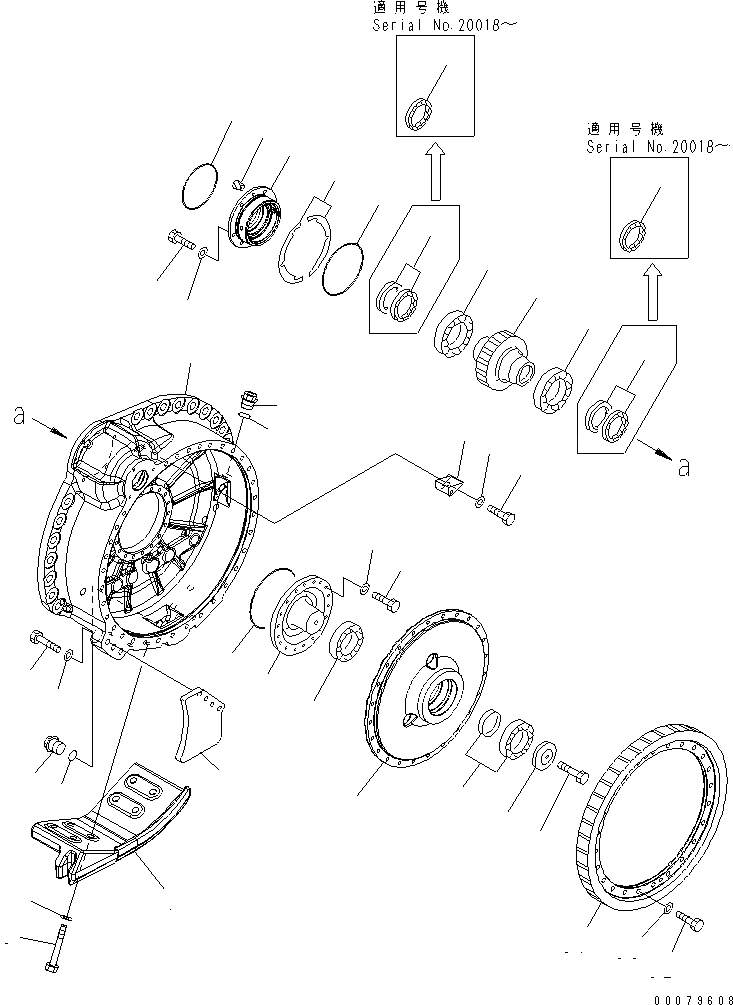 適用号機
Serial No.20018～

適用号機
Serial No.20018～

a

a

00079608