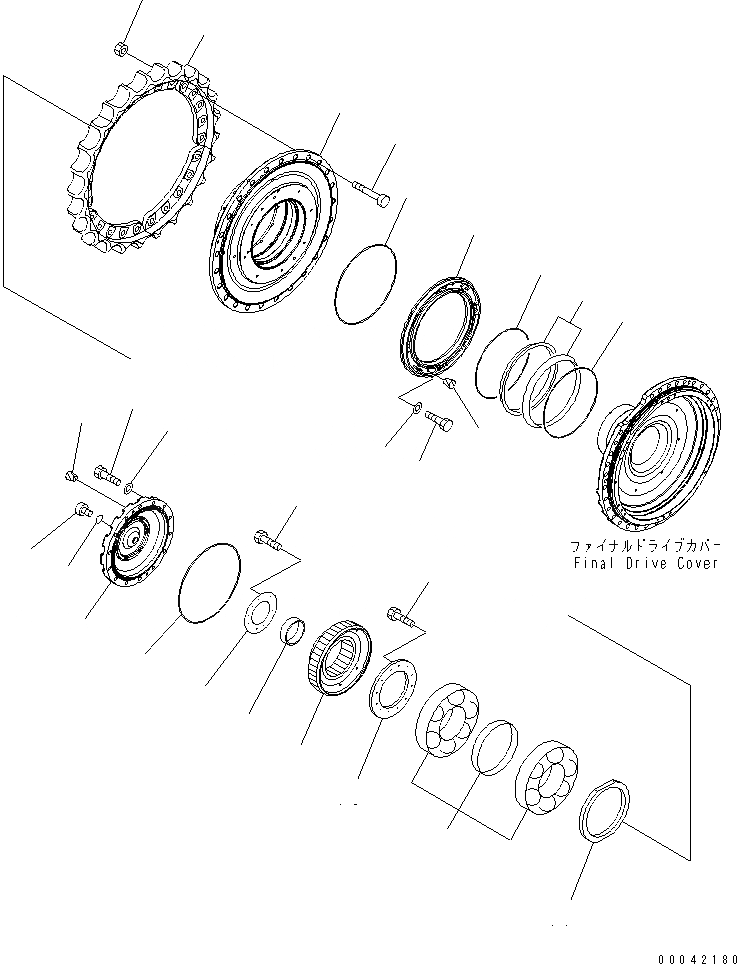 ファイナルドライブカバー
Final Drive Cover

00042180