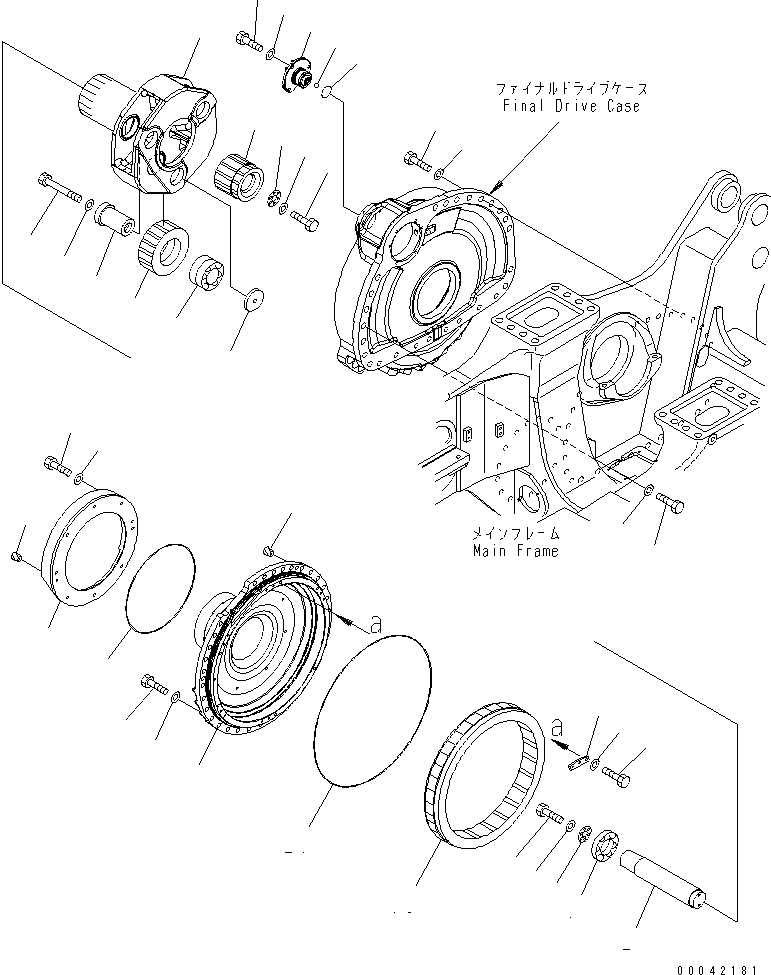 ファイナルドライブケース
Final Drive Case

メインフレーム
Main Frame

a

a

00042181