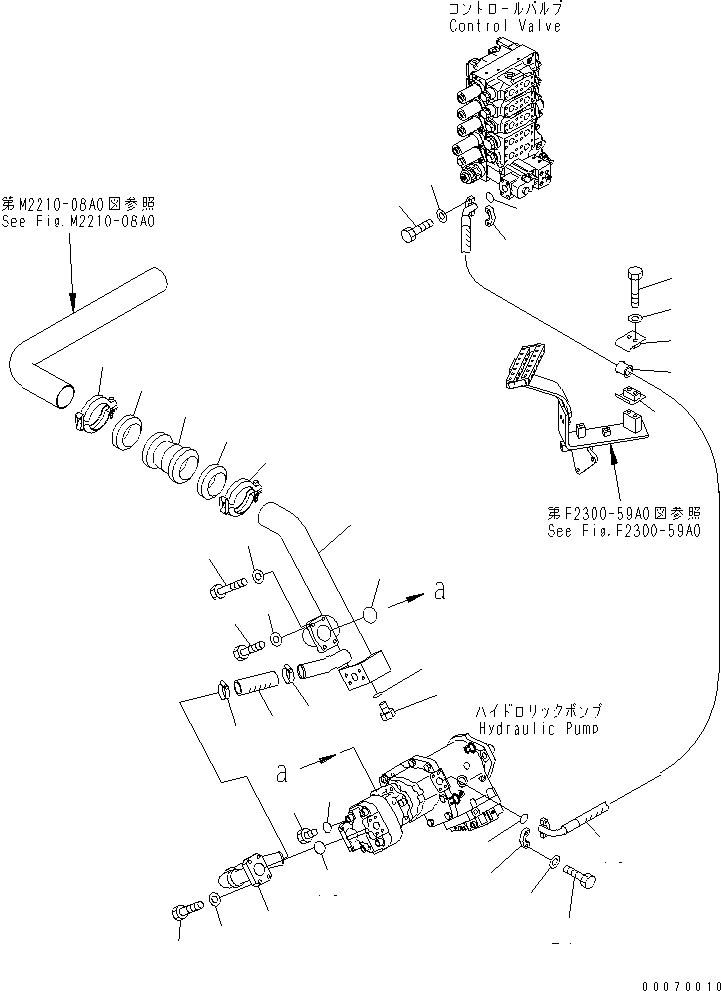 コントロールバルブ
Control Valve

第M2210-08A0図参照
See Fig.M2210-08A0

第F2300-59A0図参照
See Fig.F2300-59A0

a

ハイドロリックポンプ
Hydraulic Pump

a

00070010