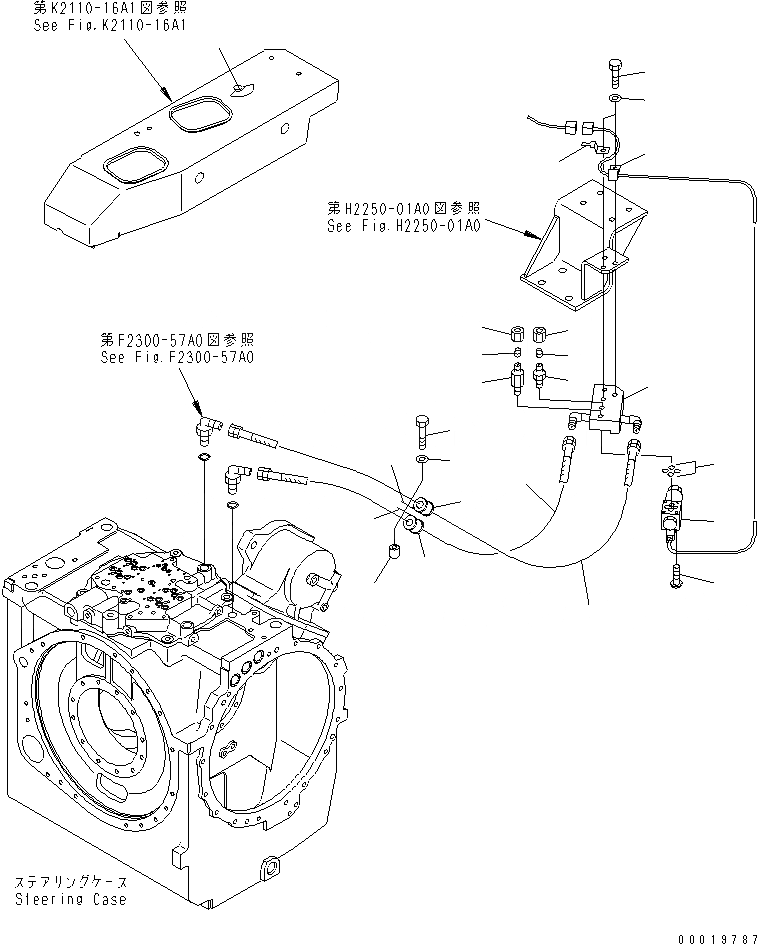 第K2110-16A1図参照
See Fig.K2110-16A1

第H2250-01A0図参照
See Fig.H2250-01A0

第F2300-57A0図参照
See Fig.F2300-57A0

ステアリングケース
Steering Case

00019787