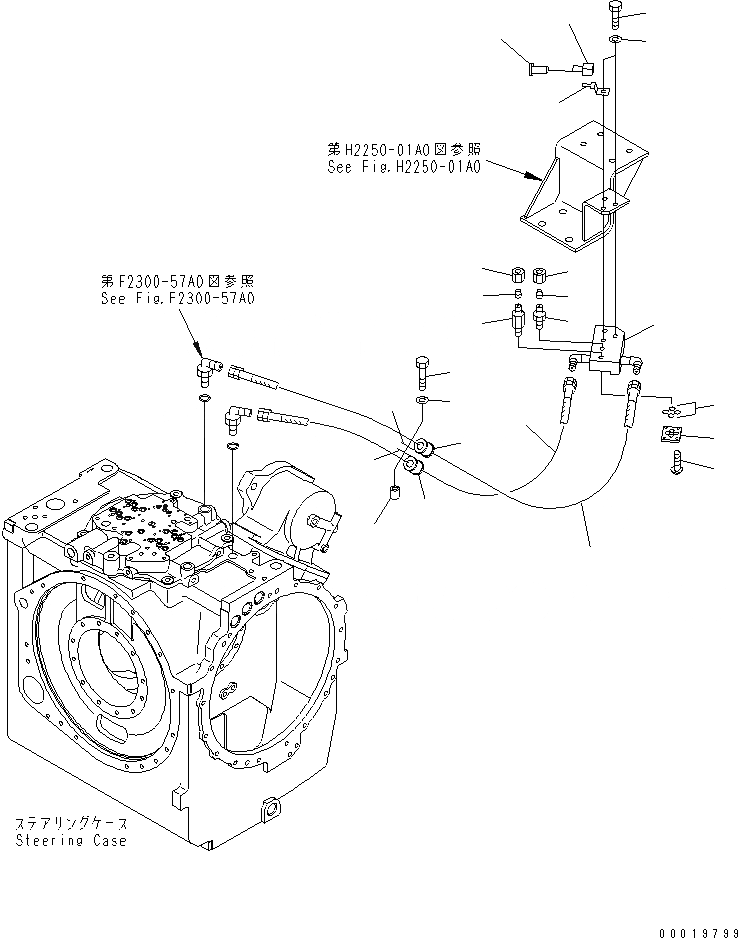 第H2250-01A0図参照
See Fig.H2250-01A0

第F2300-57A0図参照
See Fig.F2300-57A0

ステアリングケース
Steering Case

00019799