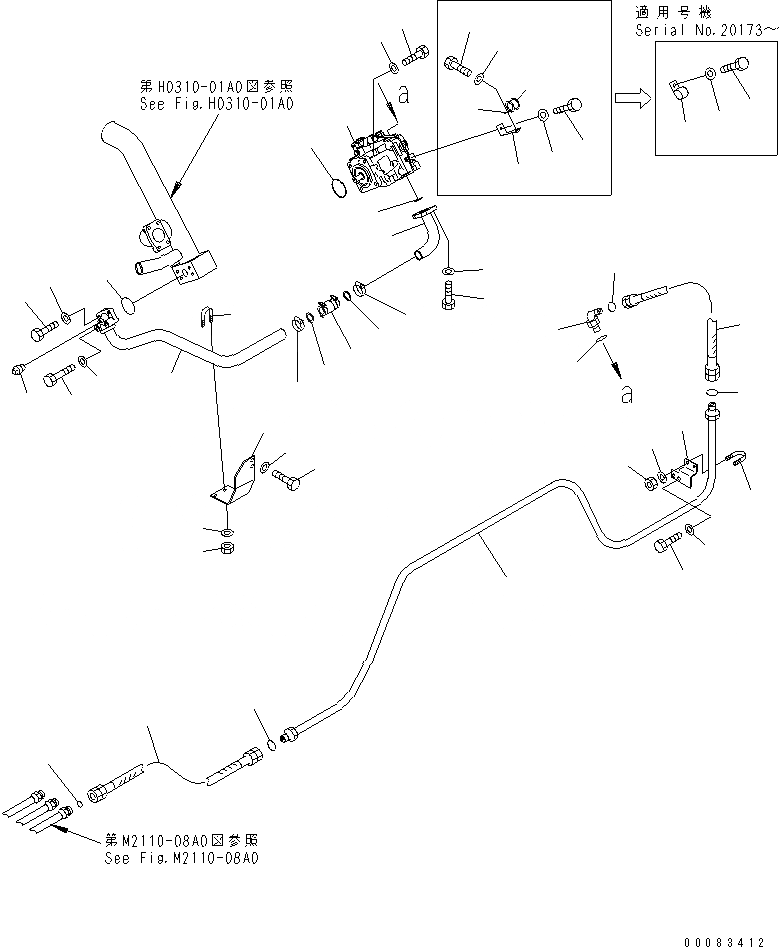 適用号機
Serial No.20173～

第H0310-01A0図参照
See Fig.H0310-01A0

a

a

第M2110-08A0図参照
See Fig.M2110-08A0

00083412