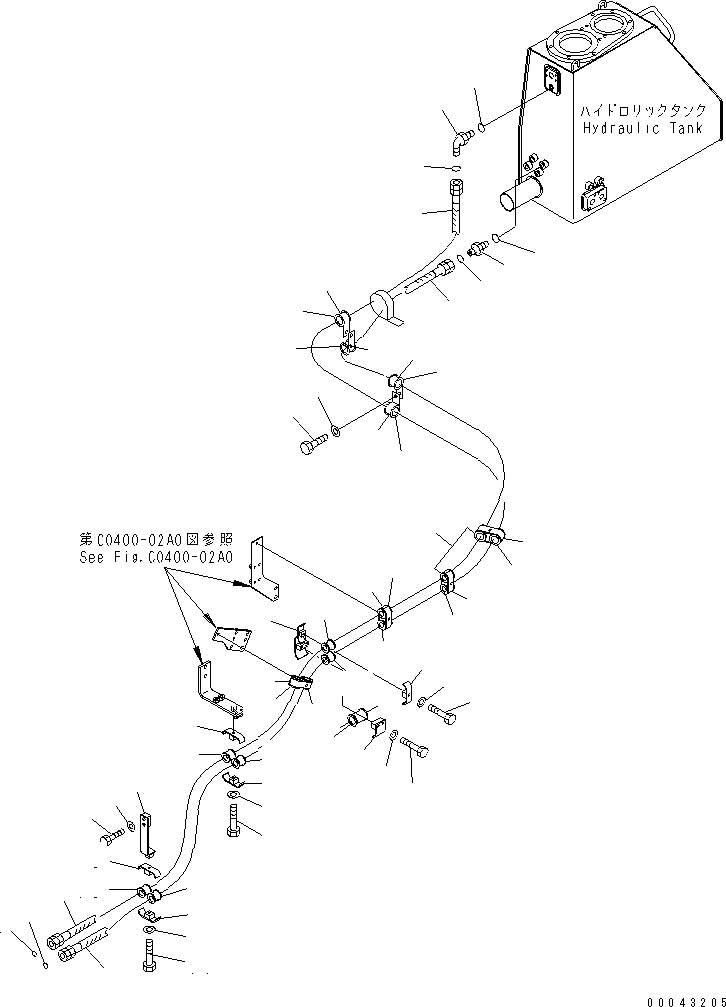 ハイドロリックタンク
Hydraulic Tank

第C0400-02A0図参照
See Fig.C0400-02A0

00043205