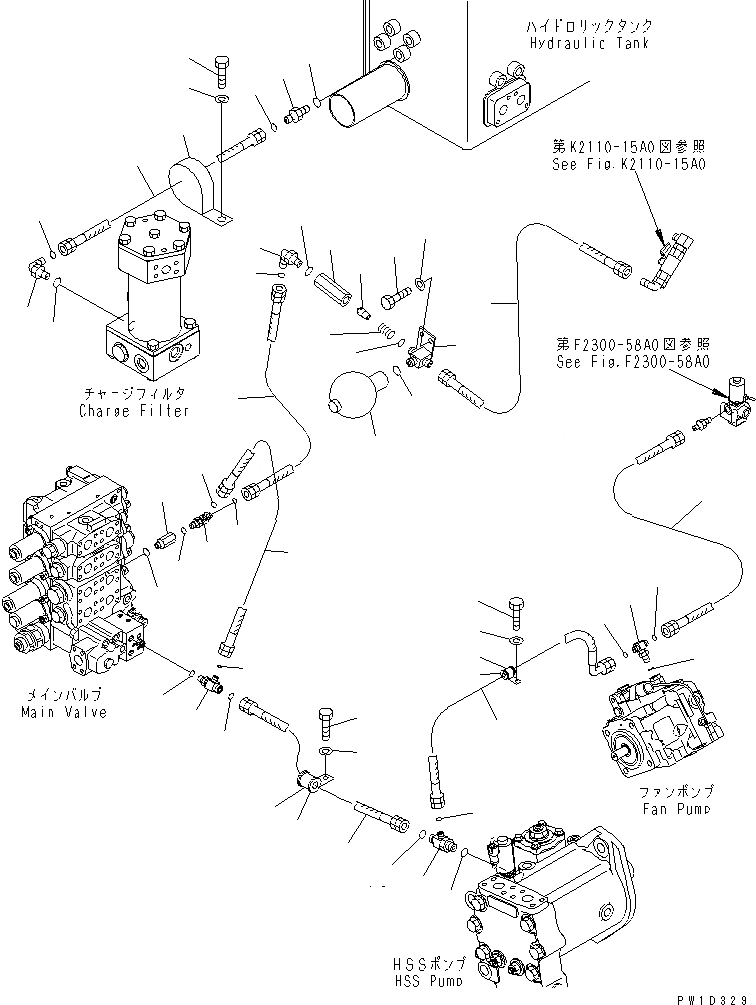 ハイドロリックタンク
Hydraulic Tank

第K2110-15A0図参照
See Fig.K2110-15A0

第F2300-58A0図参照
See Fig.F2300-58A0

チャージフィルタ
Charge Filter

メインバルブ
Main Valve

ファンポンプ
Fan Pump

HSSポンプ
HSS Pump

PW1D329