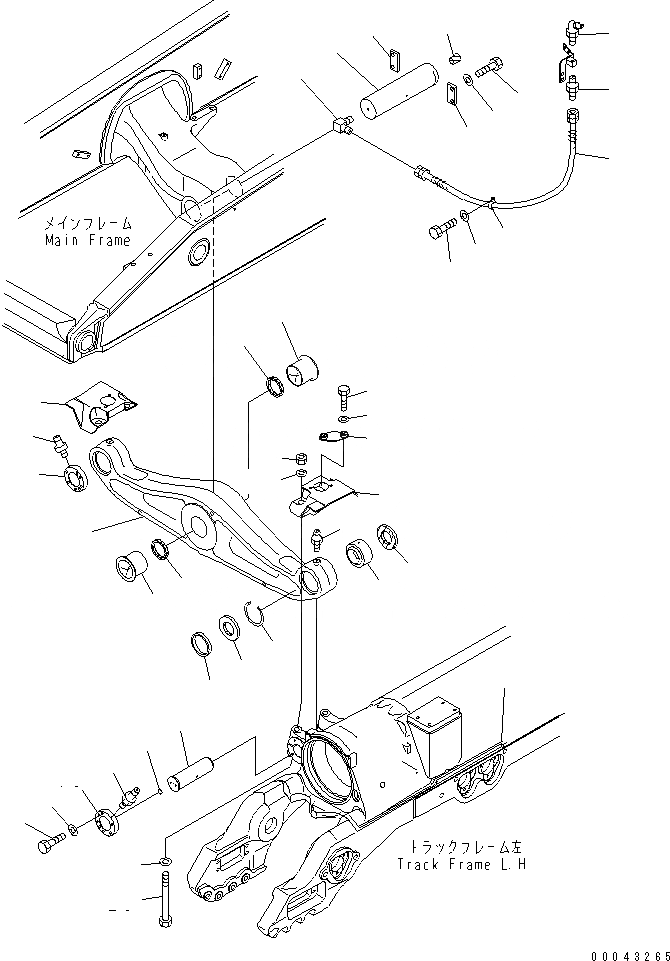 メインフレーム
Main Frame

トラックフレーム左
Track Frame L.H

00043265