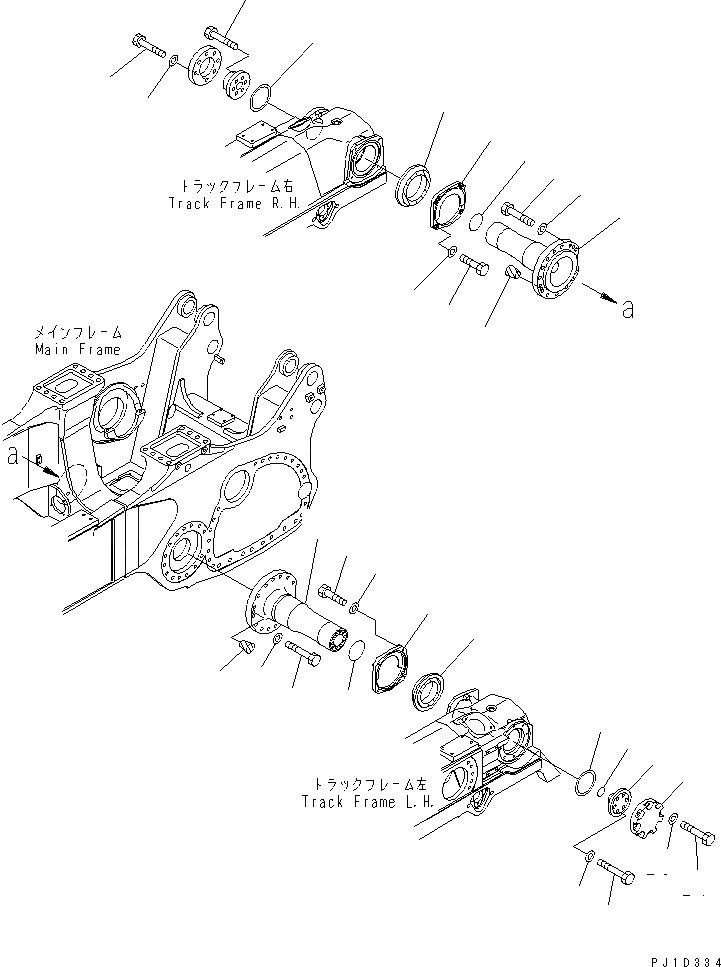 トラックフレーム右
Track Frame R.H.

a

メインフレーム
Main Frame

a

トラックフレーム左
Track Frame L.H.

PJ1D334