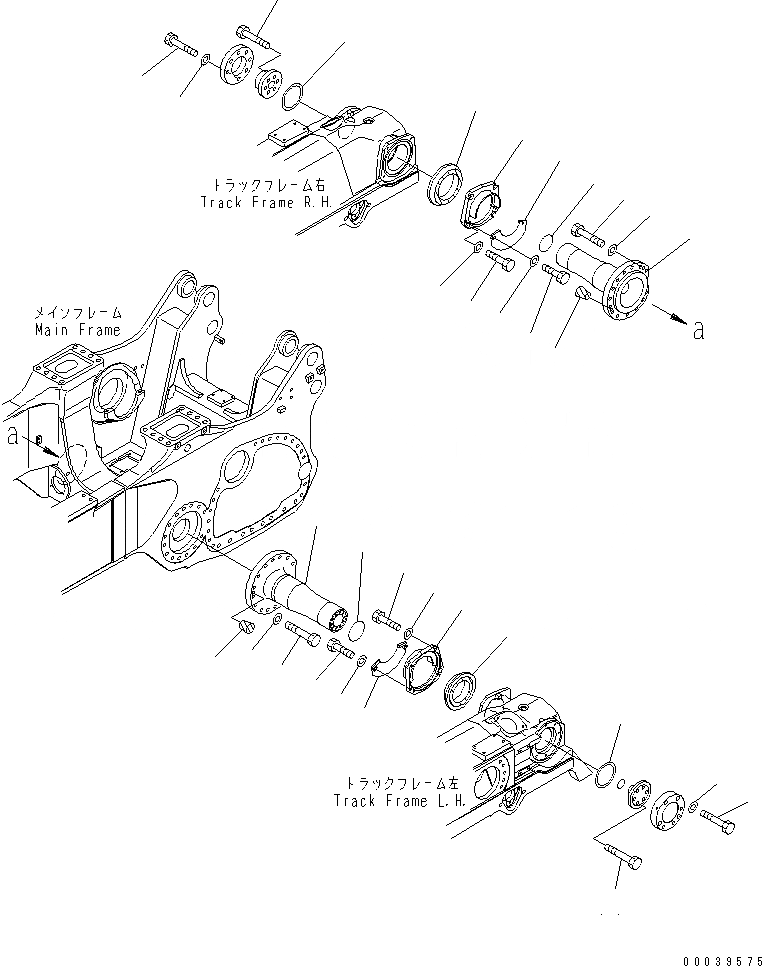 トラックフレーム右
Track Frame R.H.

a

メインフレーム
Main Frame

a

トラックフレーム左
Track Frame L.H.

00039575