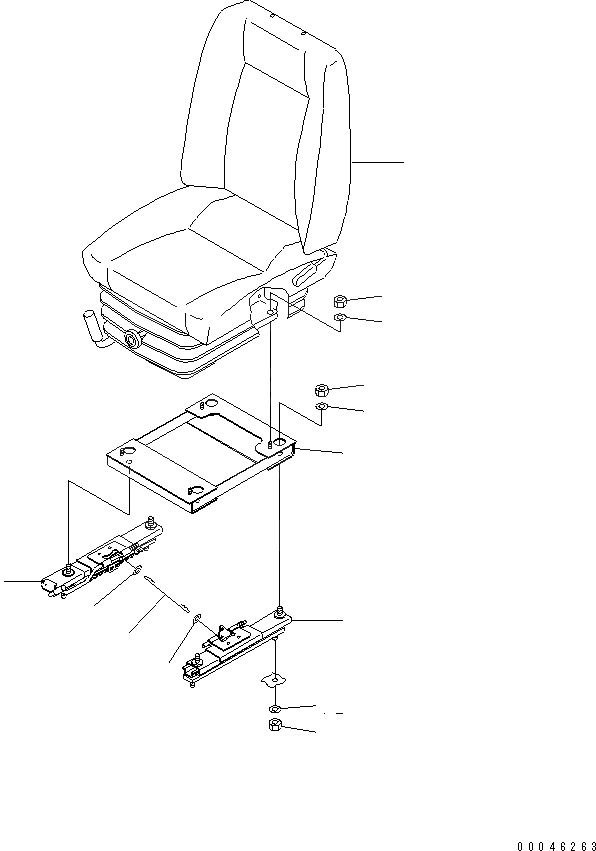 00046263