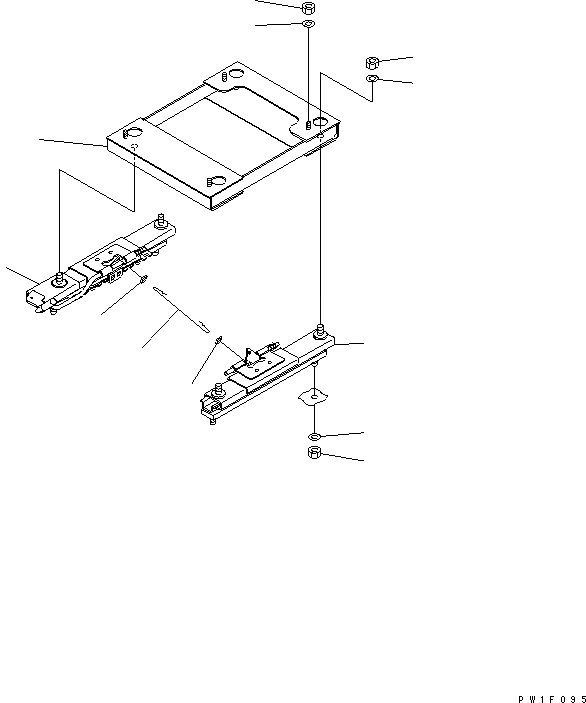 PW1F095