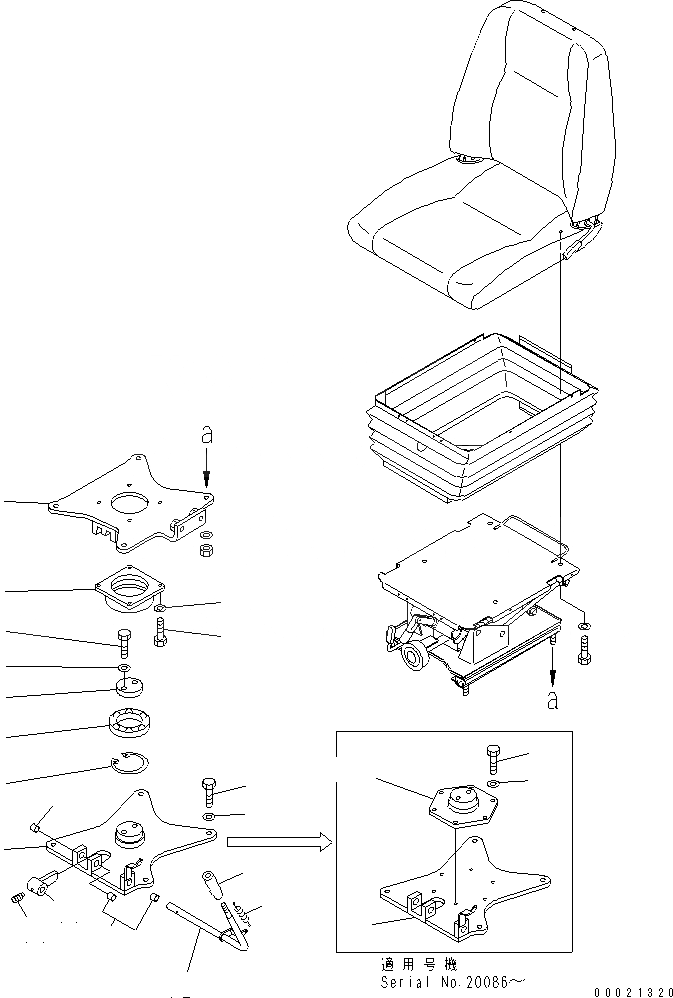 a

a

適用号機
Serial No.20086～

00021320