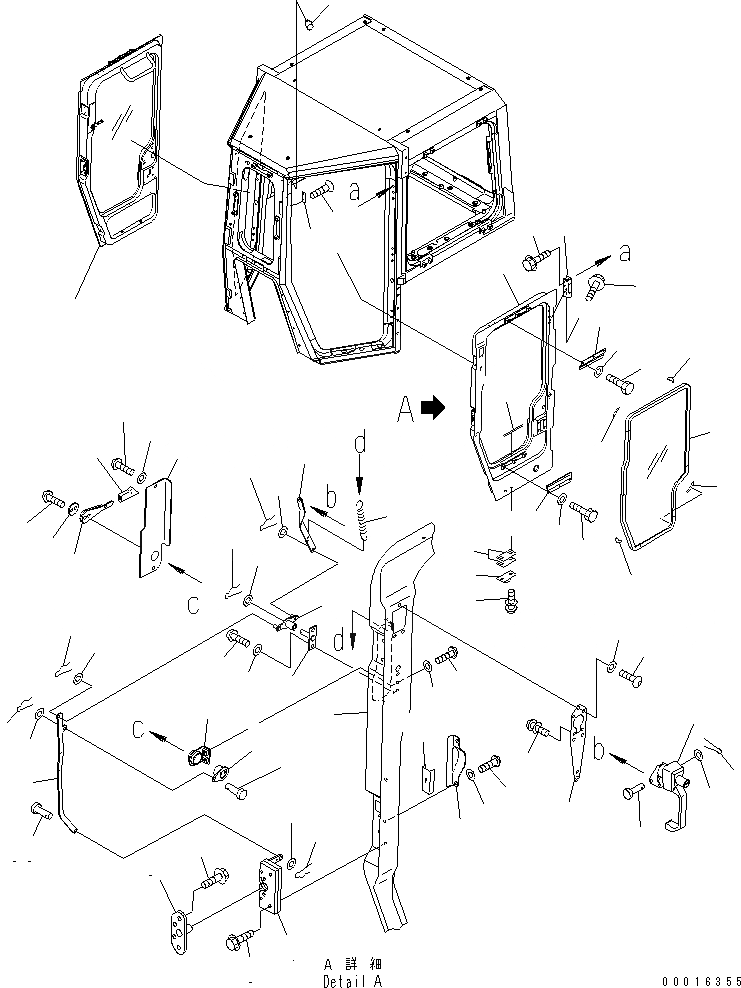 a
a
A
d
b
c
d
c
b
A 詳細
Detail A
00016355