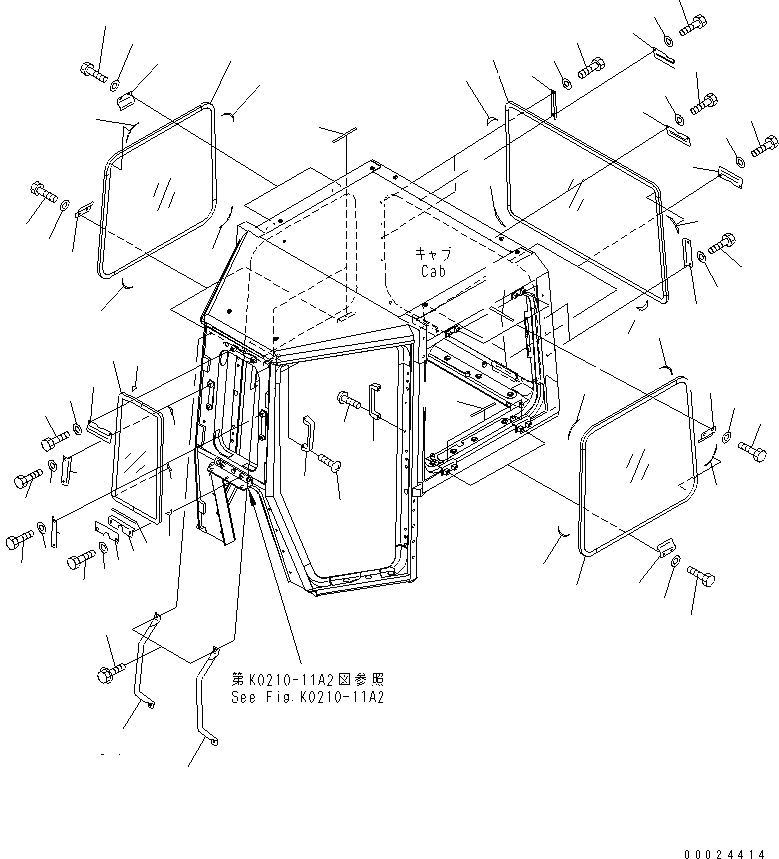 キャブ
Cab

第K0210-11A2図参照
See Fig.K0210-11A2

00024414