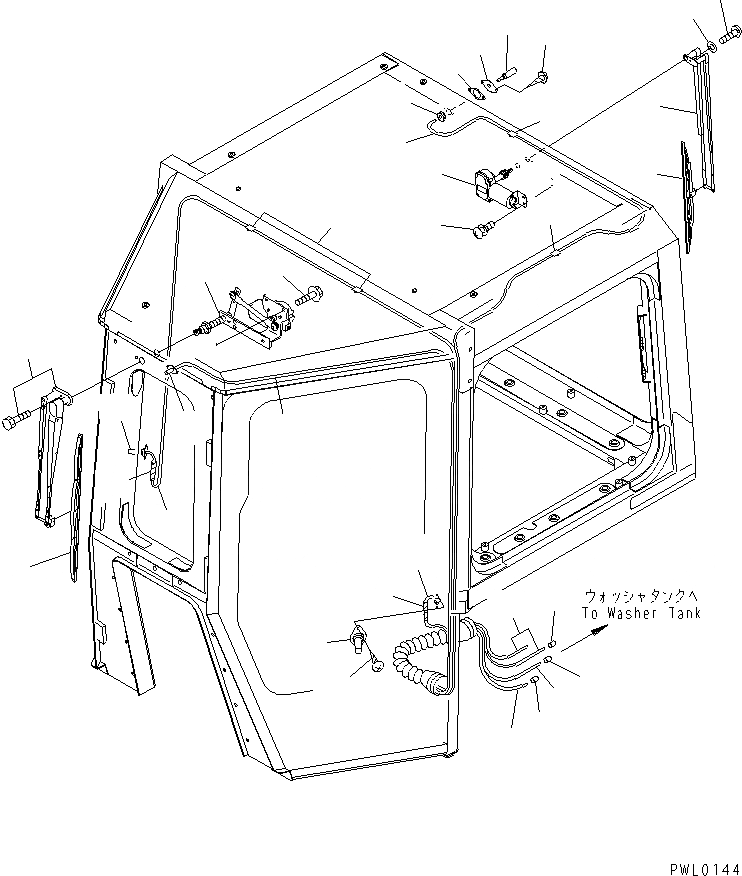 ウォッシャタンクへ
To Washer Tank

PWL0144