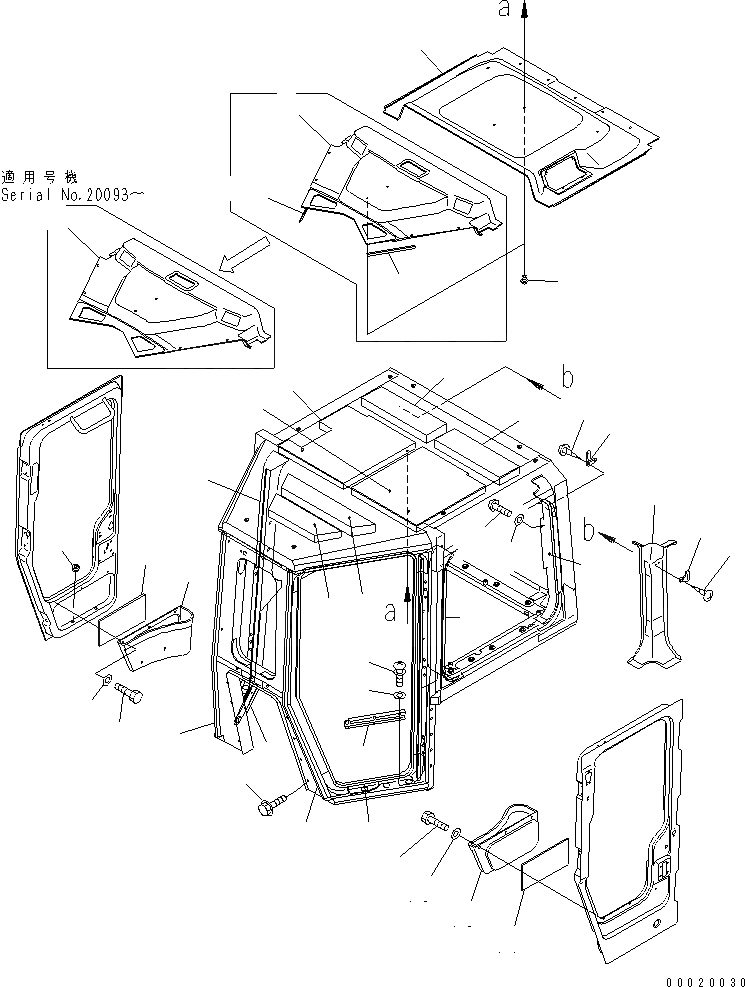 a

適用号機
Serial No.20093～

b

b

a

00020030