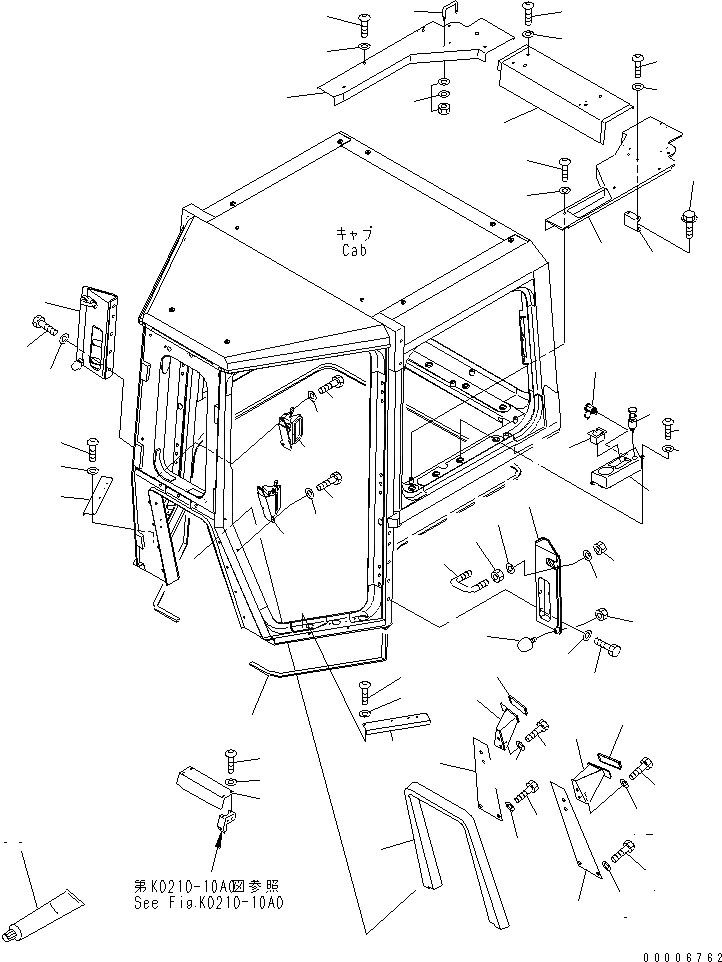 キャブ
Cab

第K0210-10A0図参照
See Fig.K0210-10A0

00006762