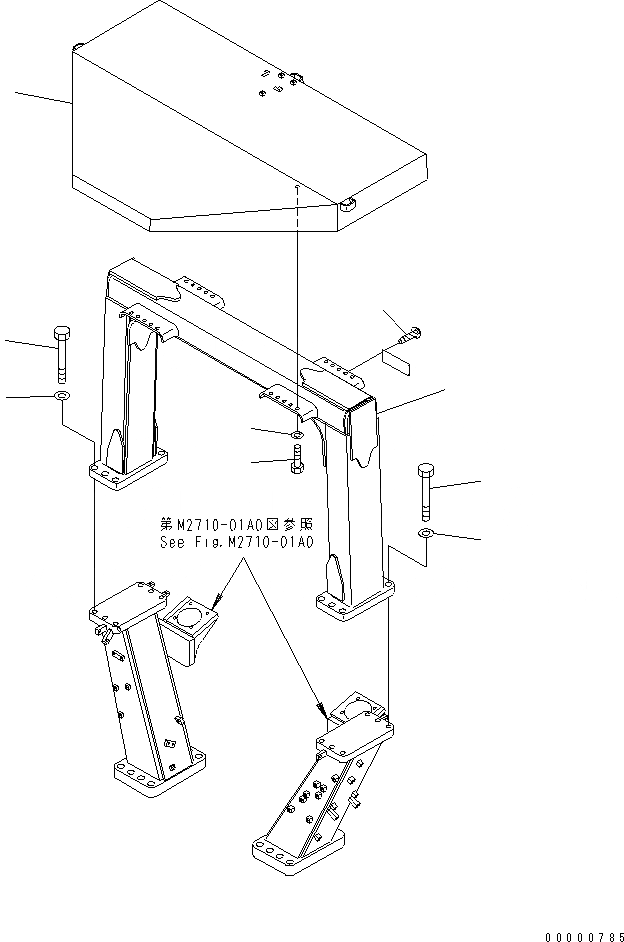 第M2710-01A0図参照
See Fig.M2710-01A0

00000785