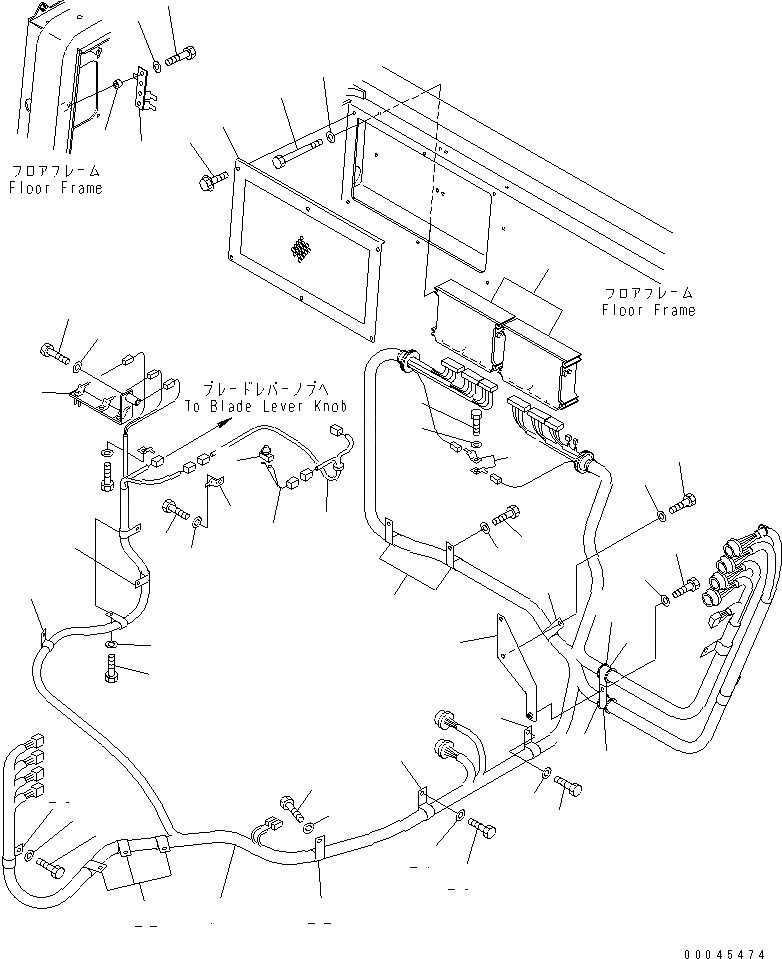 フロアフレーム
Floor Frame

フロアフレーム
Floor Frame

ブレードレバーノブへ
To Blade Lever Knob

00045474