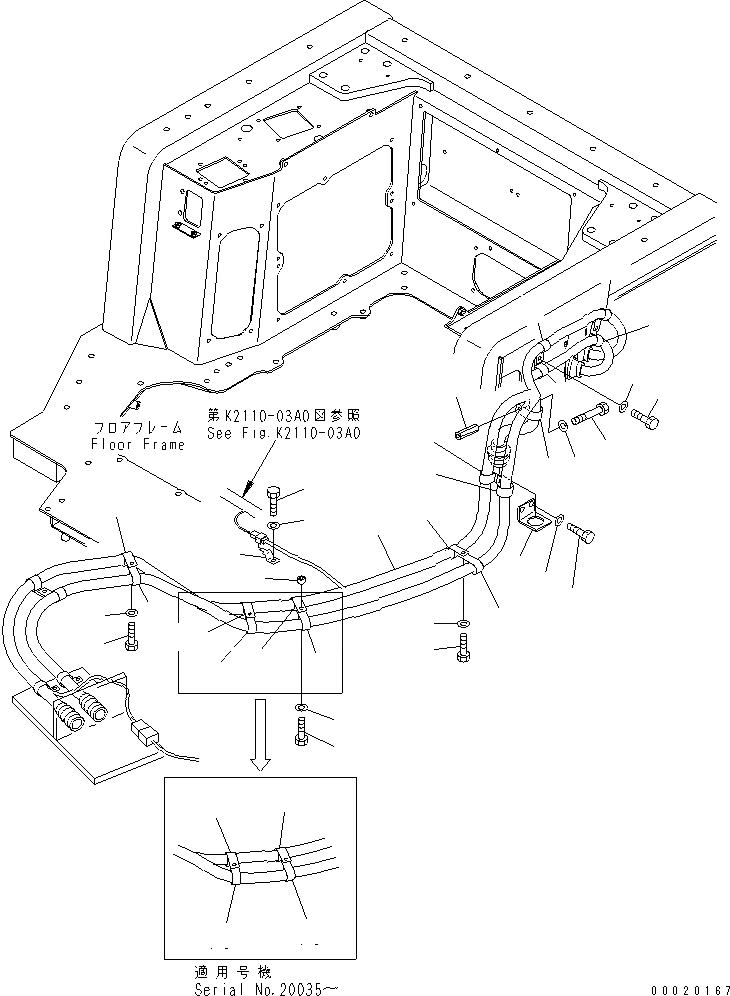 フロアフレーム
Floor Frame

第K2110-03A0図参照
See Fig.K2110-03A0

適用号機
Serial No.20035～

00020167