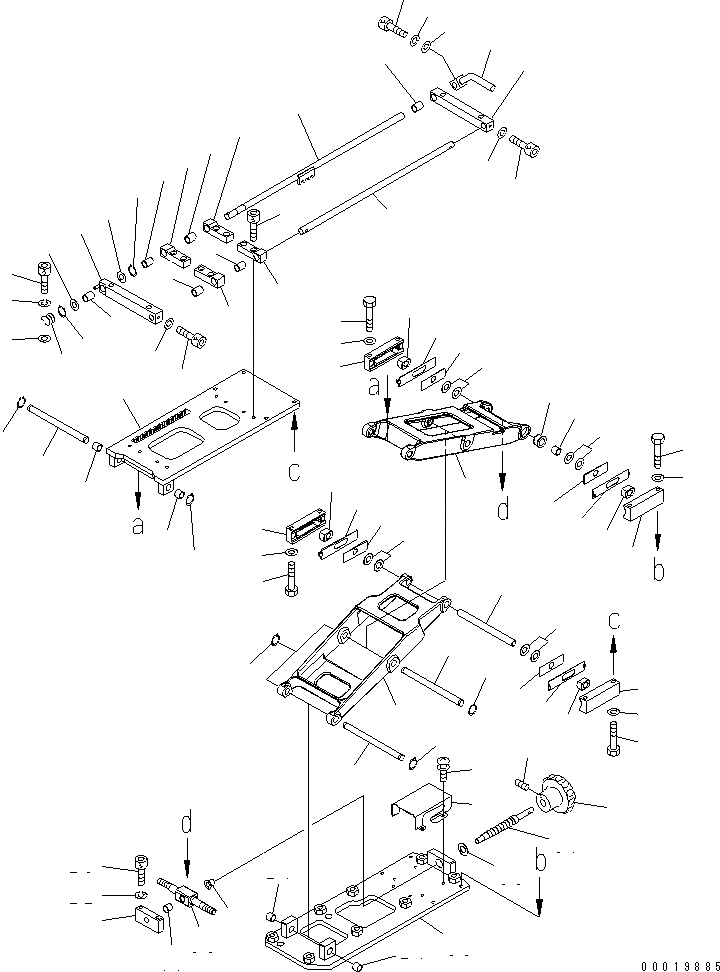 a
c
a
d
b
c
d
b
00019885