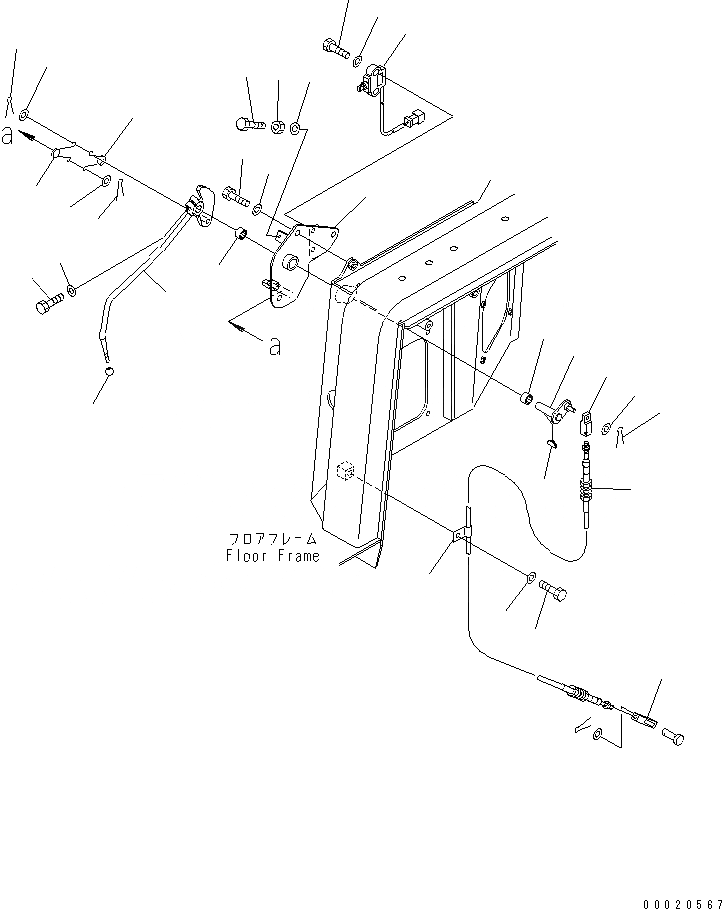 a
a
フロアフレーム
Floor Frame
00020567