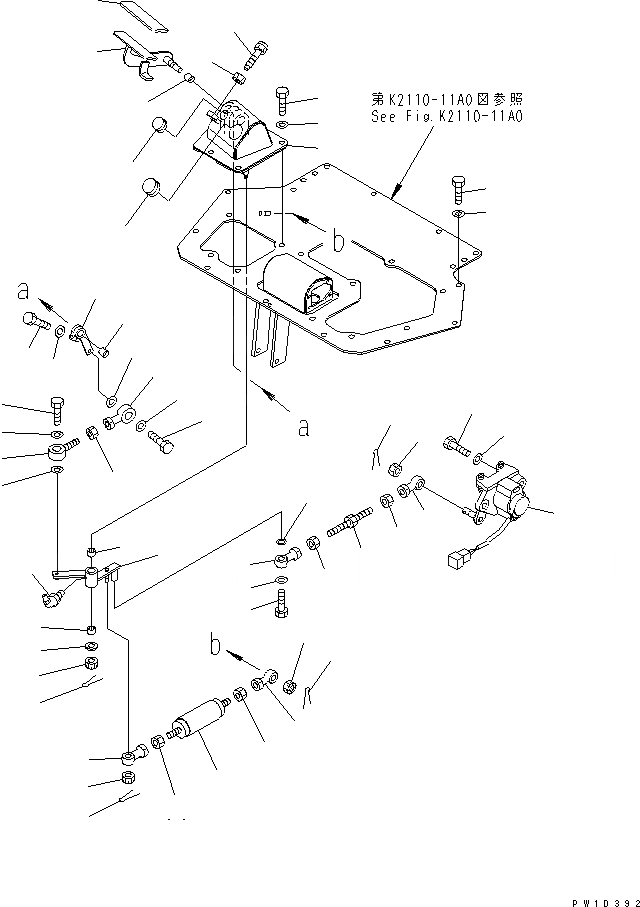 第K2110-11A0図参照
See Fig.K2110-11A0

b

a

a

b

PW10392