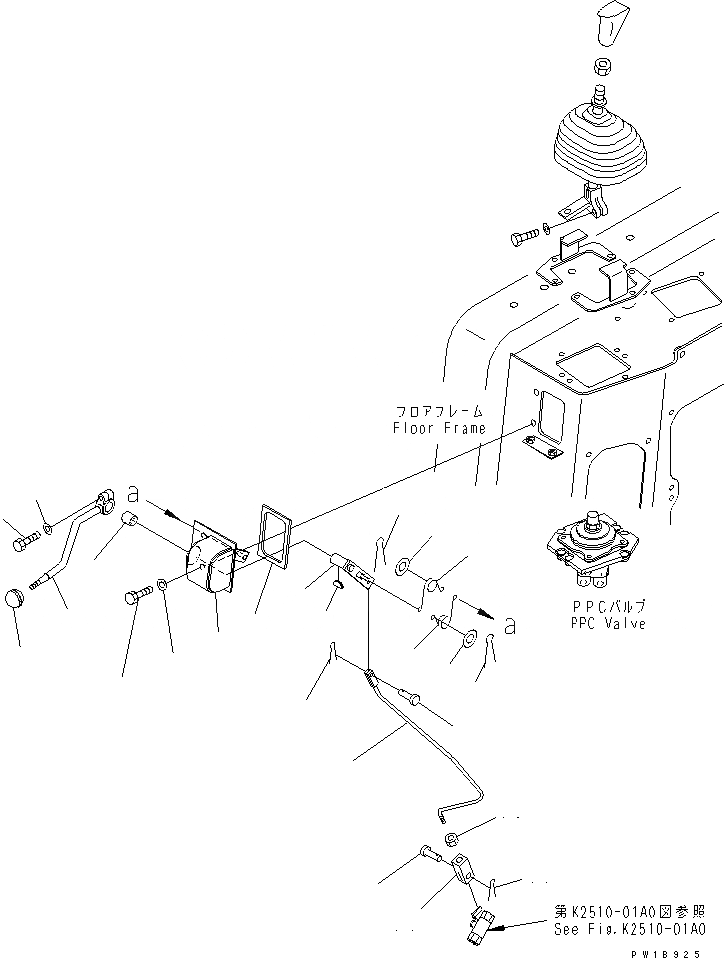 フロアフレーム
Floor Frame

a

PPCバルブ
PPC Valve

a

第K2510-01A0図参照
See Fig.K2510-01A0

PW18925