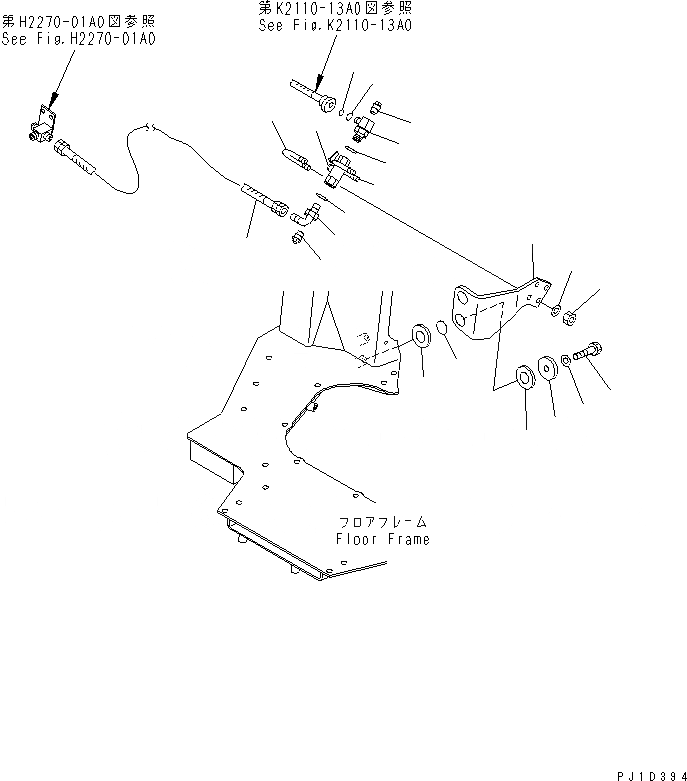 第H2270-01A0図参照
See Fig.H2270-01A0

第K2110-13A0図参照
See Fig.K2110-13A0

フロアフレーム
Floor Frame

PJ1D394