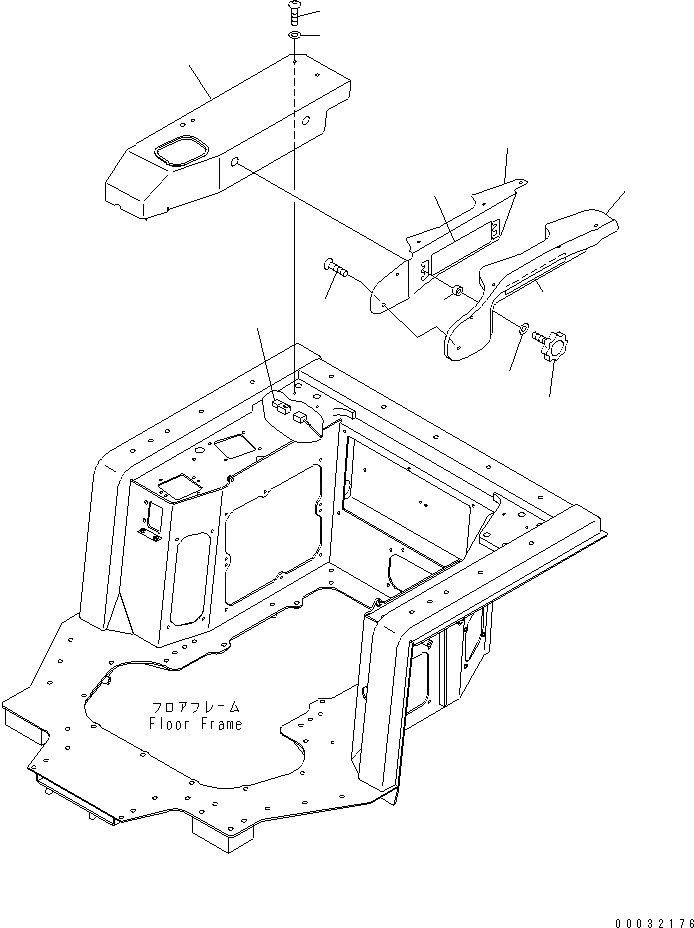 フロアフレーム
Floor Frame

00032176