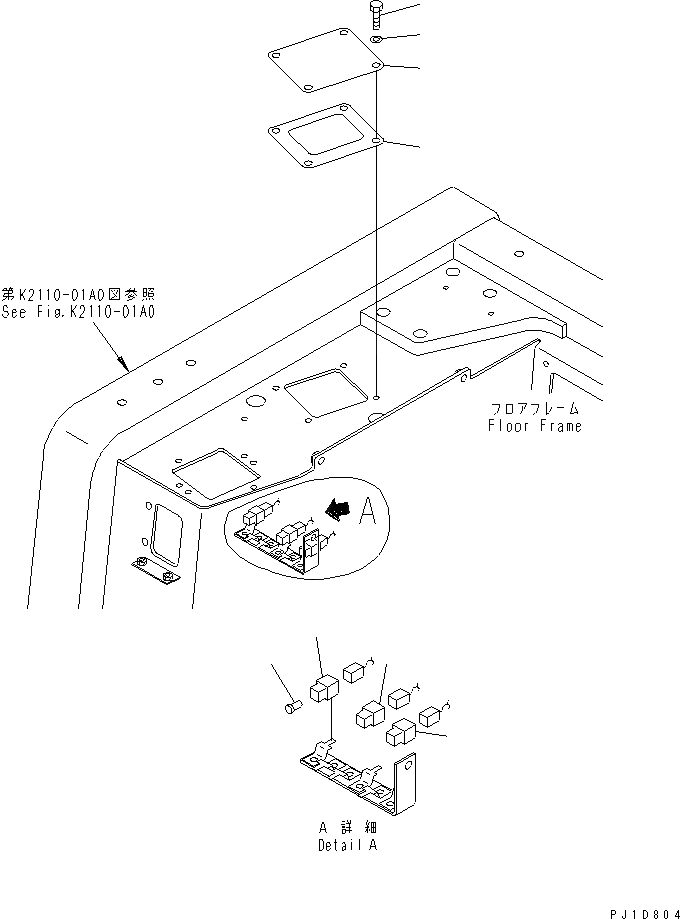 第K2110-01A0図参照
See Fig.K2110-01A0

フロアフレーム
Floor Frame

A

A 詳細
Detail A

PJ1D804