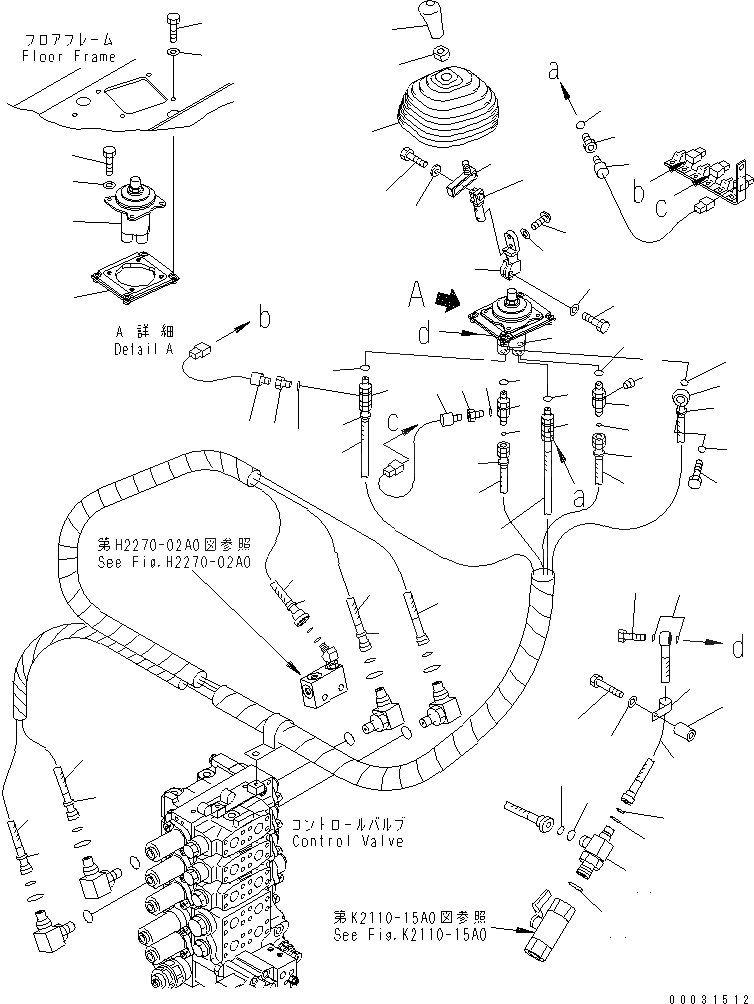 フロアフレーム
Floor Frame

a

b
c

A
d

A 詳細
Detail A

b

c

a

第H2270-02A0図参照
See Fig.H2270-02A0

d

コントロールバルブ
Control Valve

第K2110-15A0図参照
See Fig.K2110-15A0

00031512