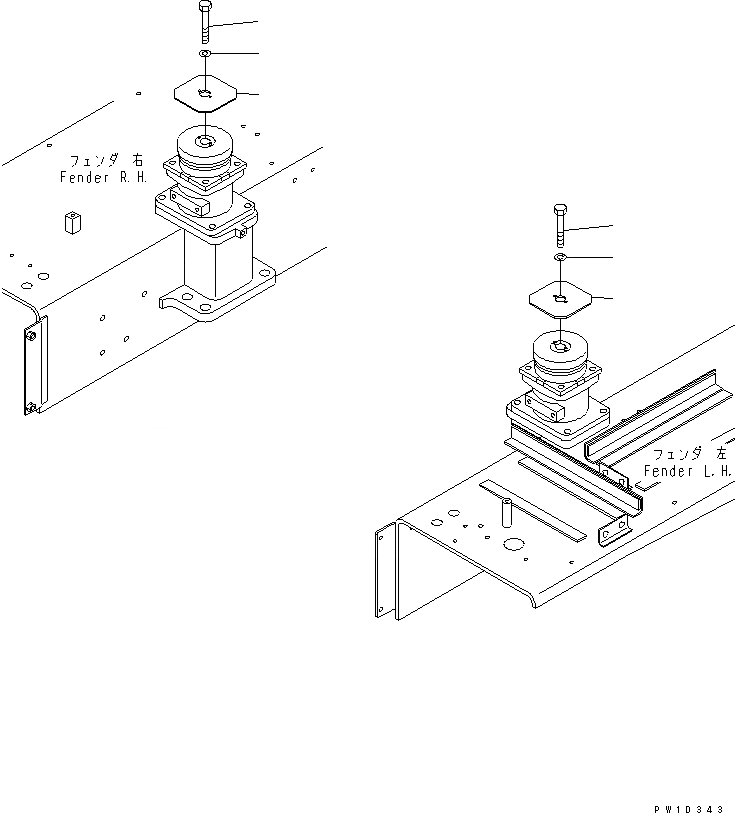 フェンダ 右
Fender R.H.

フェンダ 左
Fender L.H.

PW1D343