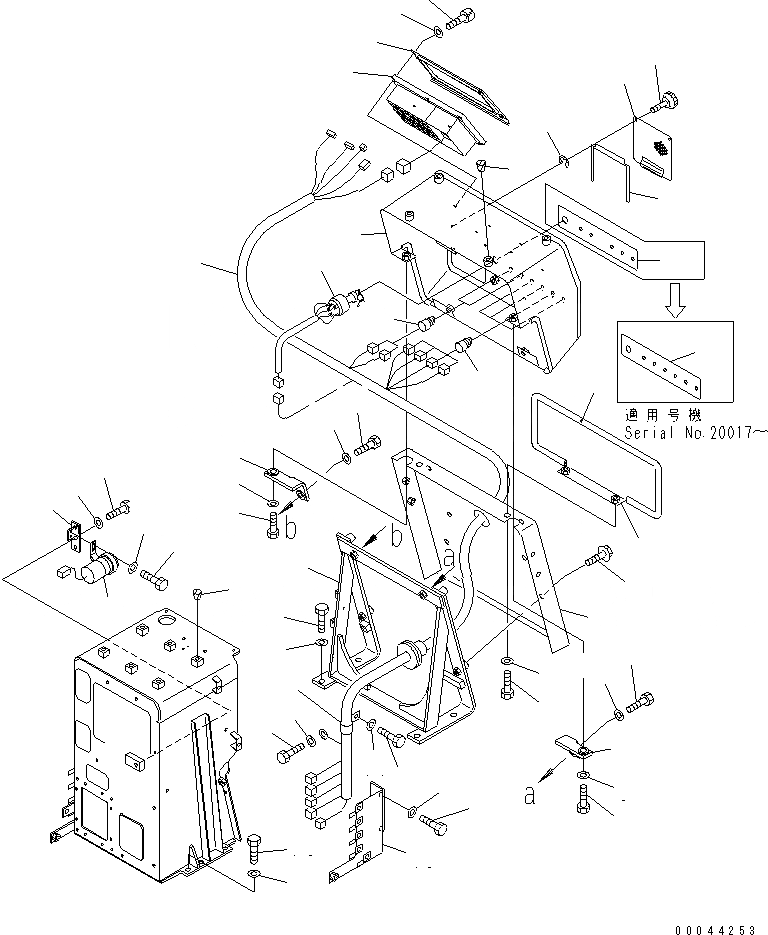 適用号機
Serial No.20017~

b

b

a

a

00044253