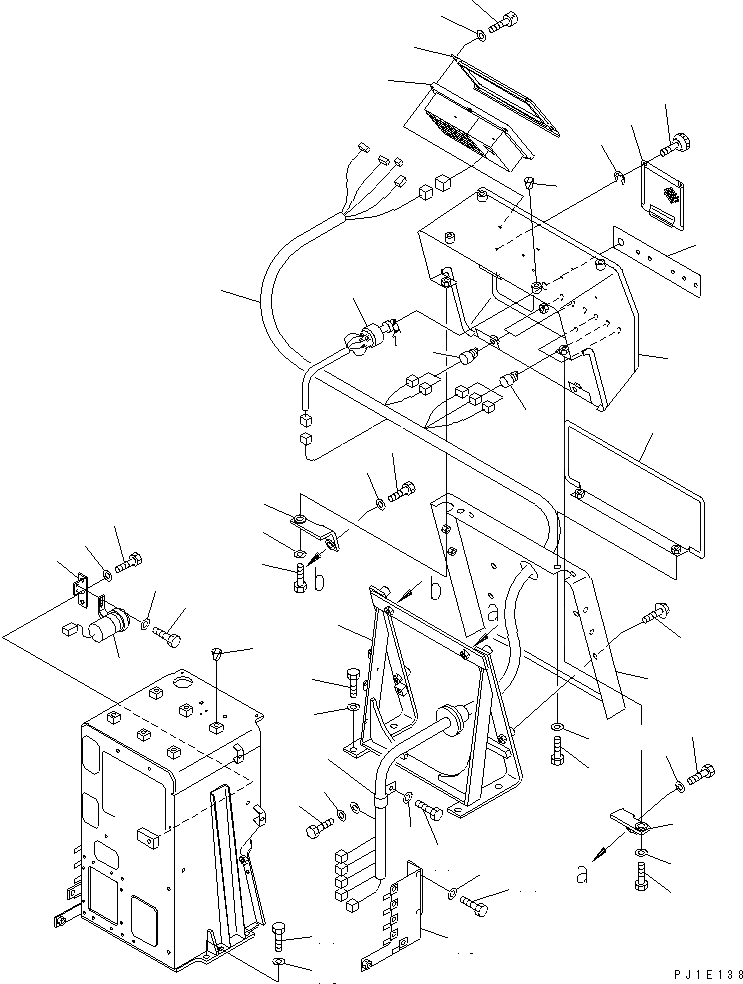 b
b
a
a
PJ1E138