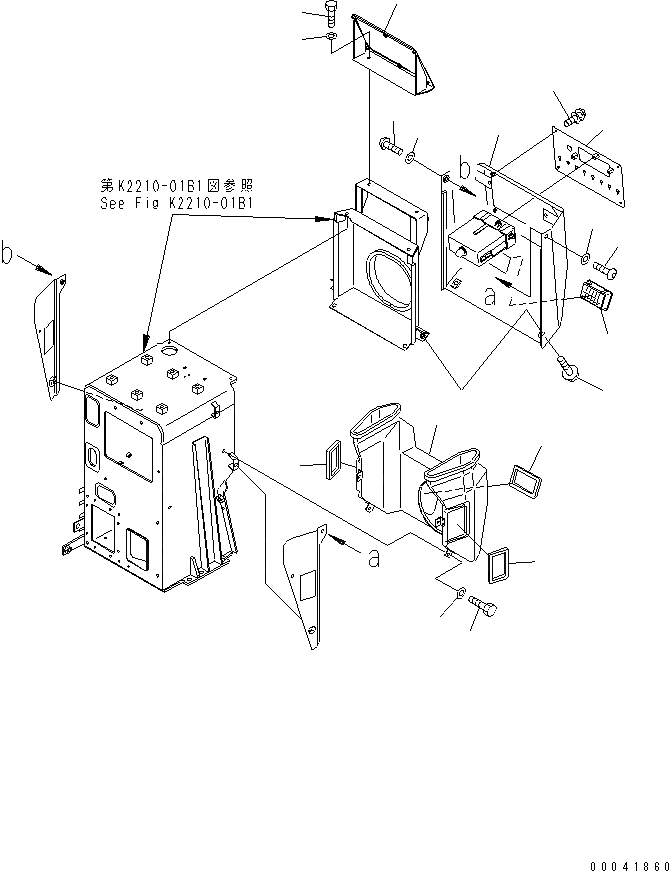 第K2210-01B1図参照
See Fig K2210-01B1

b

b

a

a

00041860