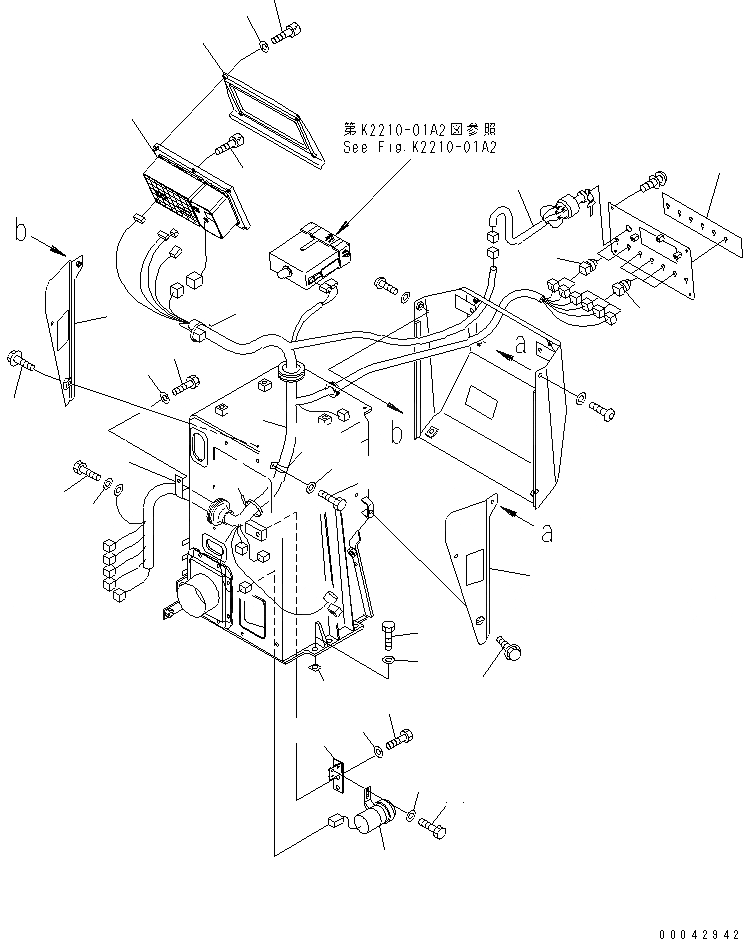 第K2210-01A2図参照
See Fig.K2210-01A2

b

a

b

a

00042942