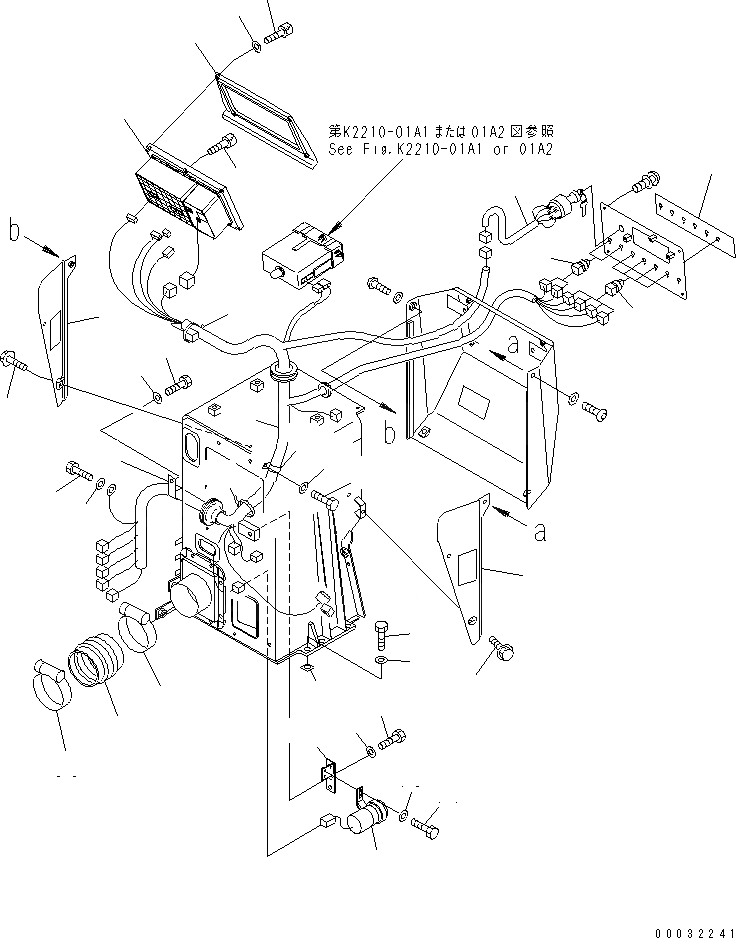 第K2210-01A1または01A2図参照
See Fig.K2210-01A1 or 01A2

b

a

b

a

00032241