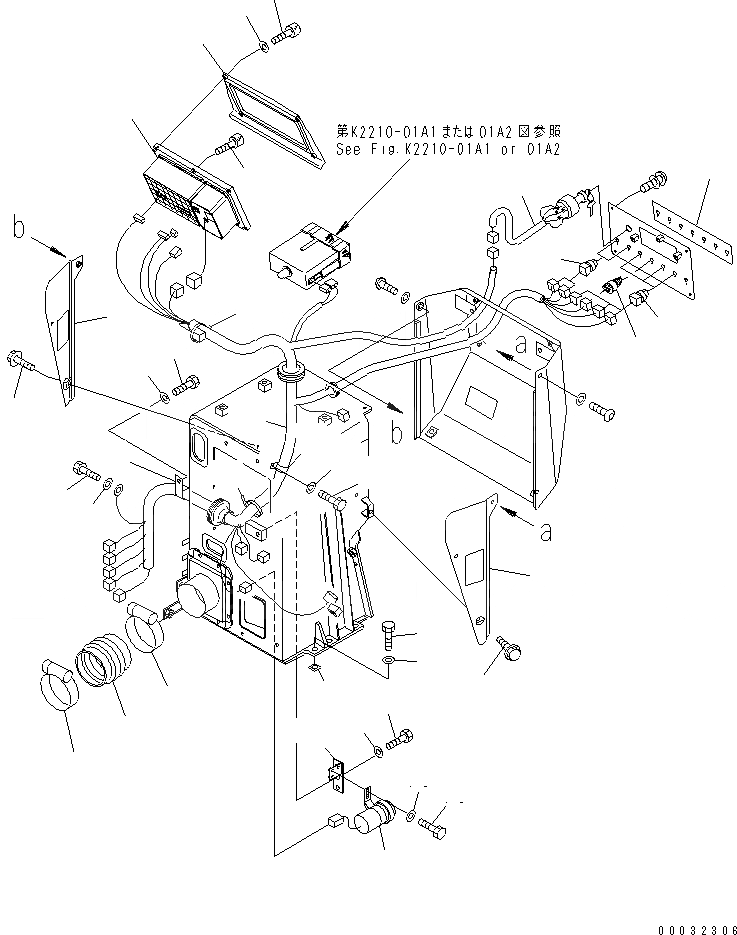 第K2210-01A1または01A2図参照
See Fig.K2210-01A1 or 01A2

b

a

b

a

00032306